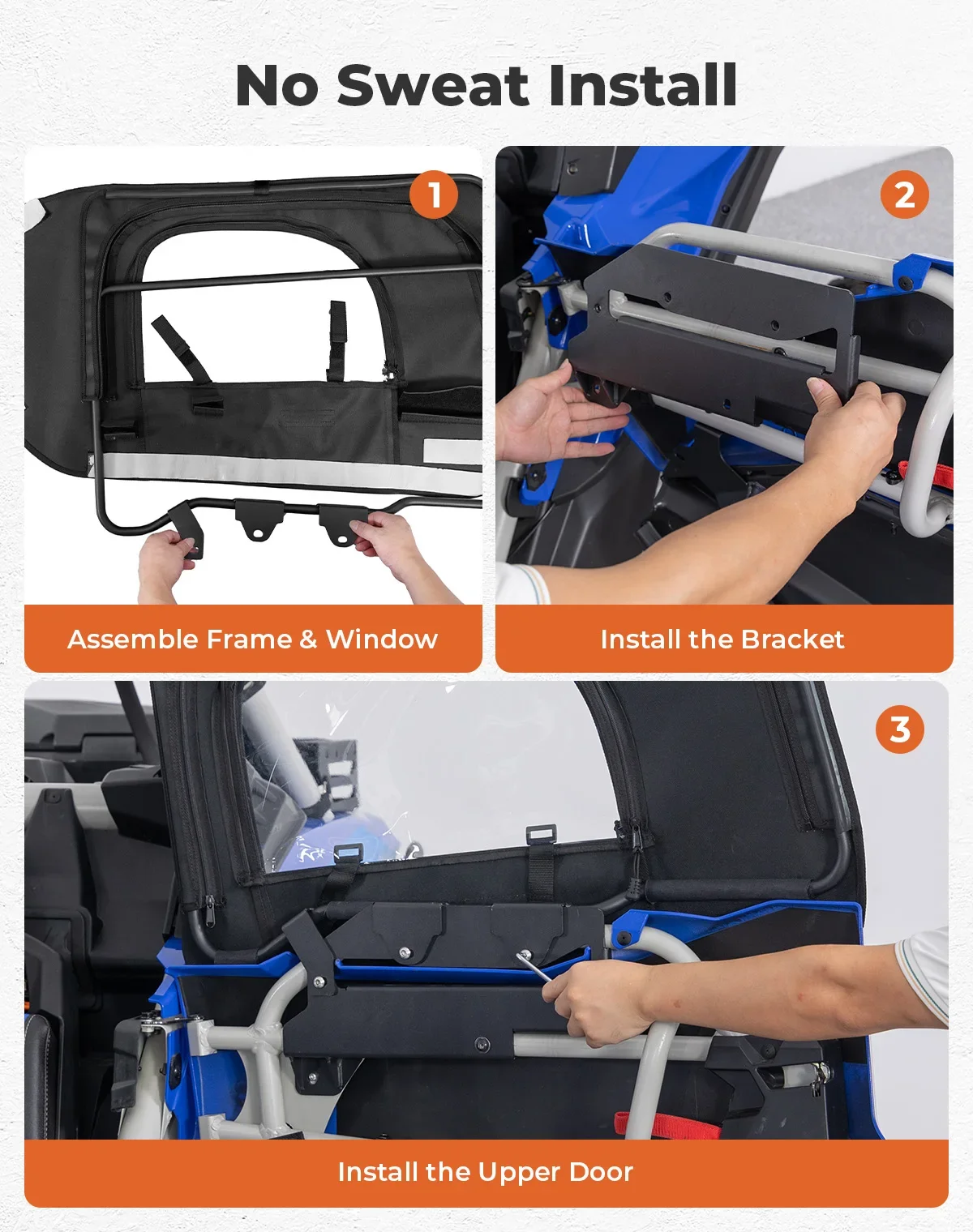 No Sweat Install

1

Assemble Frame & Window

2

Install the Bracket

3

Install the Upper Door