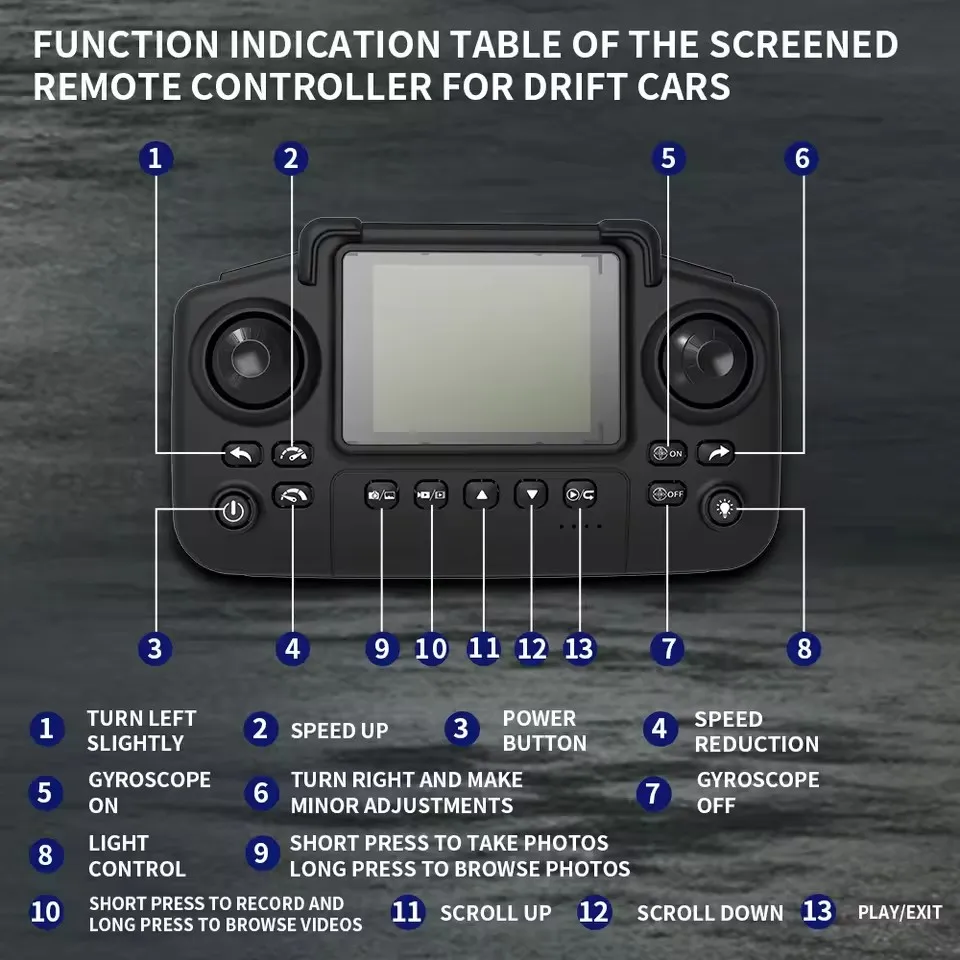 FUNCTION INDICATION TABLE OF THE SCREENED REMOTE CONTROLLER FOR DRIFT CARS

1 2 5 6

ON

OFF

3 4 9 10 11 12 13 7 8

1 TURN LEFT SLIGHTLY
2 SPEED UP
3 POWER BUTTON
4 SPEED REDUCTION
5 GYROSCOPE ON
6 TURN RIGHT AND MAKE MINOR ADJUSTMENTS
7 GYROSCOPE OFF
8 LIGHT CONTROL
9 SHORT PRESS TO TAKE PHOTOS LONG PRESS TO BROWSE PHOTOS
10 SHORT PRESS TO RECORD AND LONG PRESS TO BROWSE VIDEOS
11 SCROLL UP
12 SCROLL DOWN
13 PLAY/EXIT