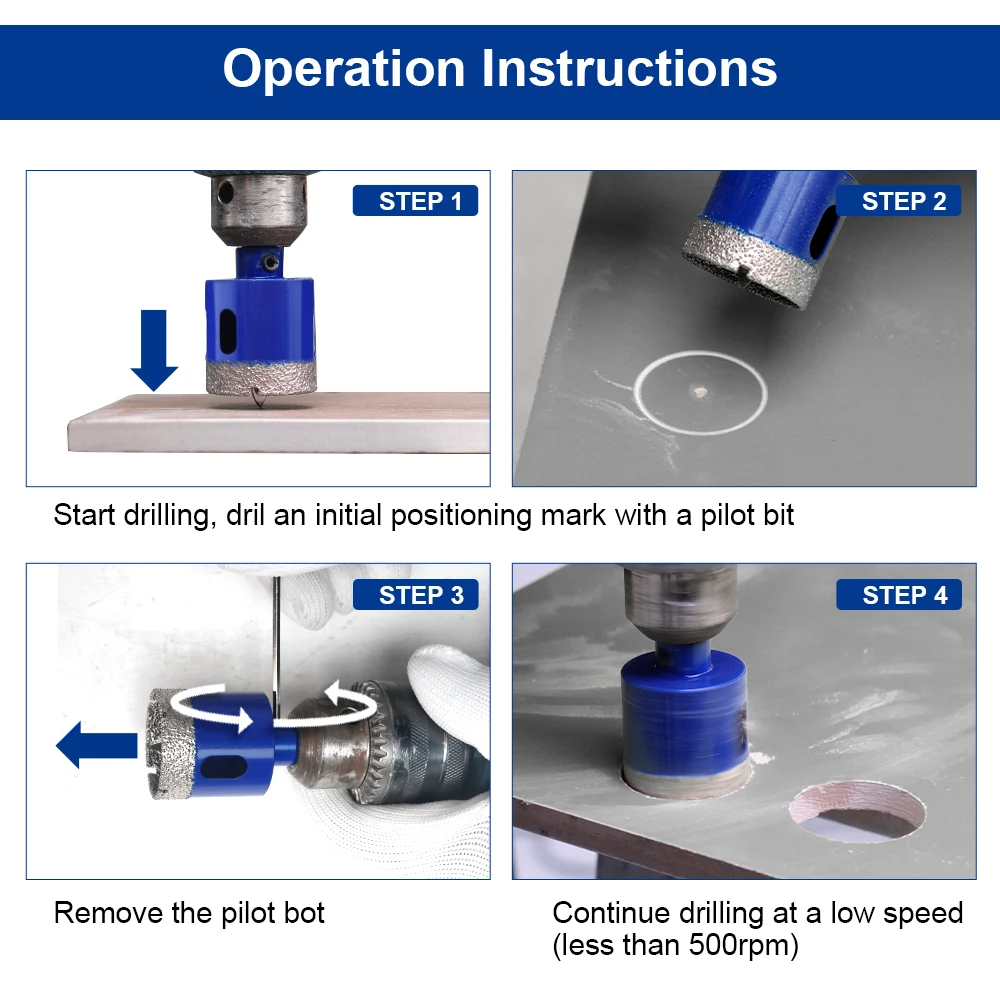 Operation Instructions

STEP 1

STEP 2

Start drilling, dril an initial positioning mark with a pilot bit

STEP 3

STEP 4

Remove the pilot bot

Continue drilling at a low speed (less than 500rpm)