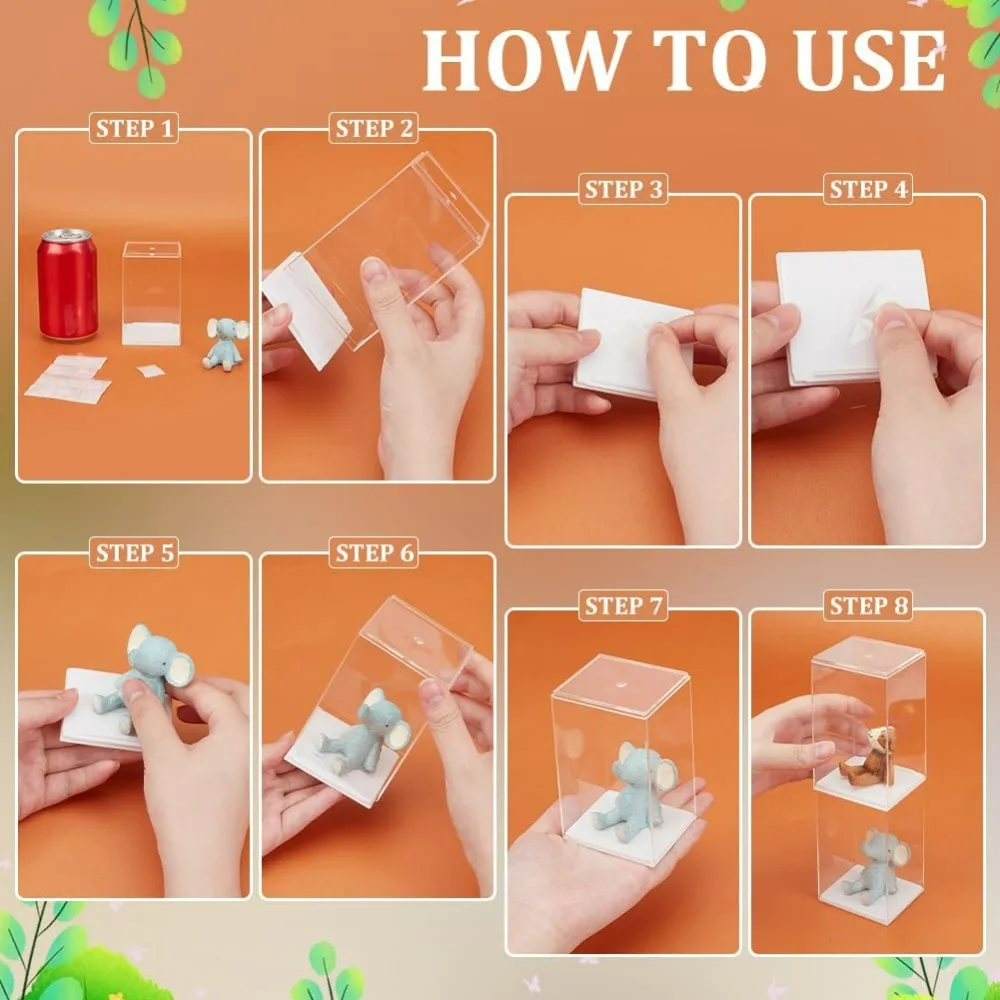 HOW TO USE

STEP 1

STEP 2

STEP 3

STEP 4

STEP 5

STEP 6

STEP 7

STEP 8