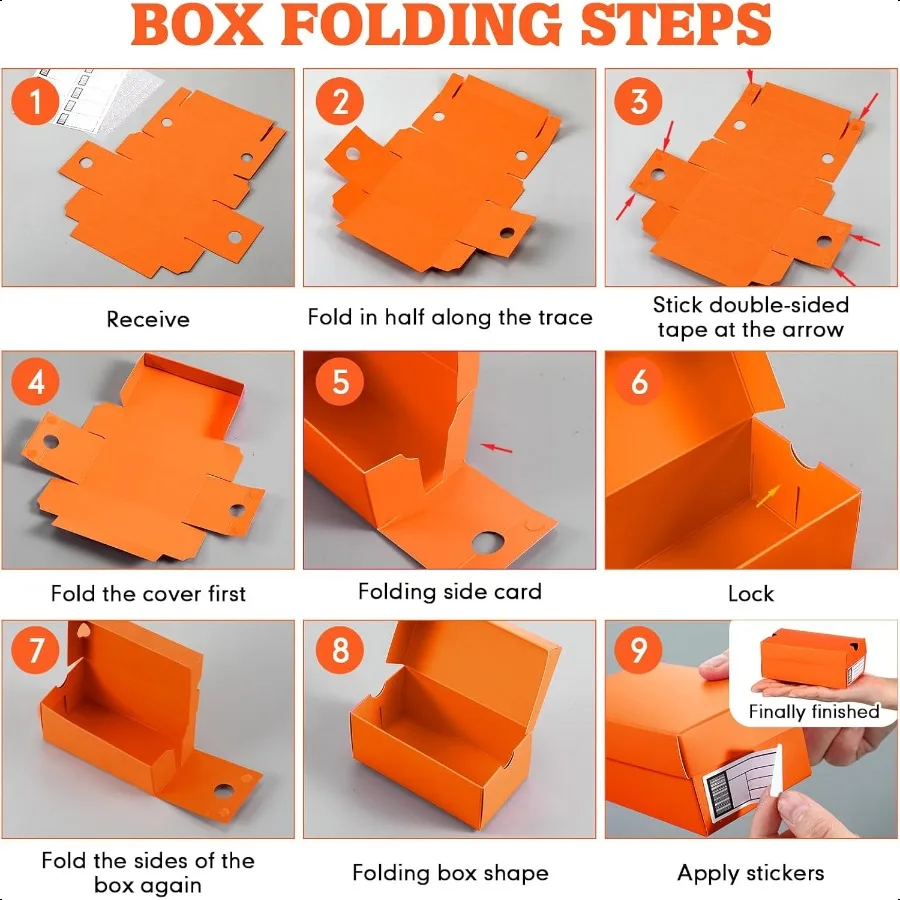 BOX FOLDING STEPS

1
Receive

2
Fold in half along the trace

3
Stick double-sided tape at the arrow

4
Fold the cover first

5
Folding side card

6
Lock

7
Fold the sides of the box again

8
Folding box shape

9
Finally finished
Apply stickers