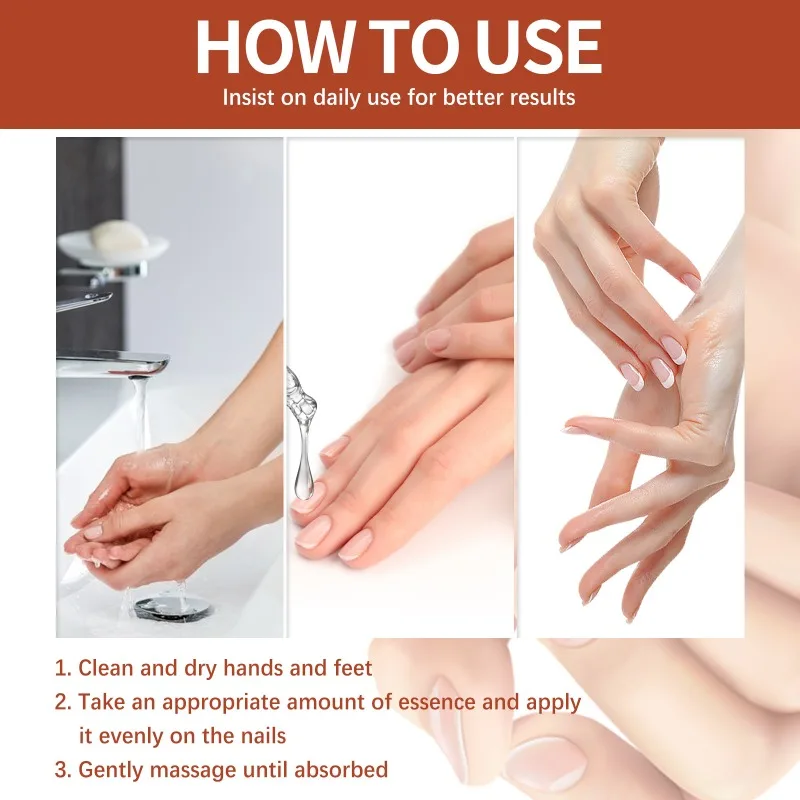 HOW TO USE
Insist on daily use for better results

1. Clean and dry hands and feet
2. Take an appropriate amount of essence and apply it evenly on the nails
3. Gently massage until absorbed