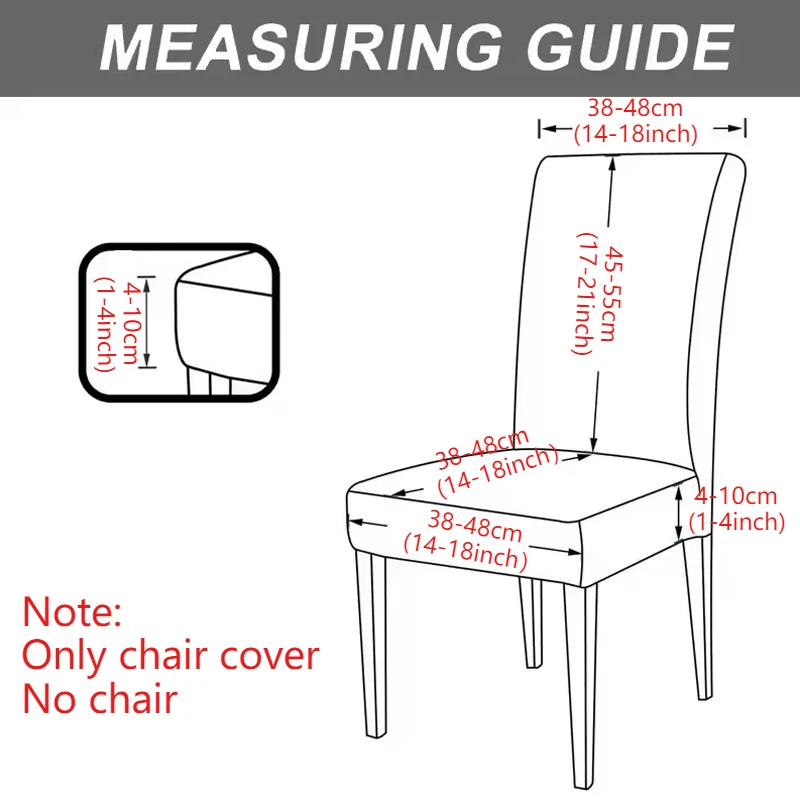 MEASURING GUIDE

38-48cm
(14-18inch)

4-10cm
(1-4inch)

45-55cm
(17-21inch)

38-48cm
(14-18inch)

38-48cm
(14-18inch)

4-10cm
(1-4inch)

Note:
Only chair cover
No chair