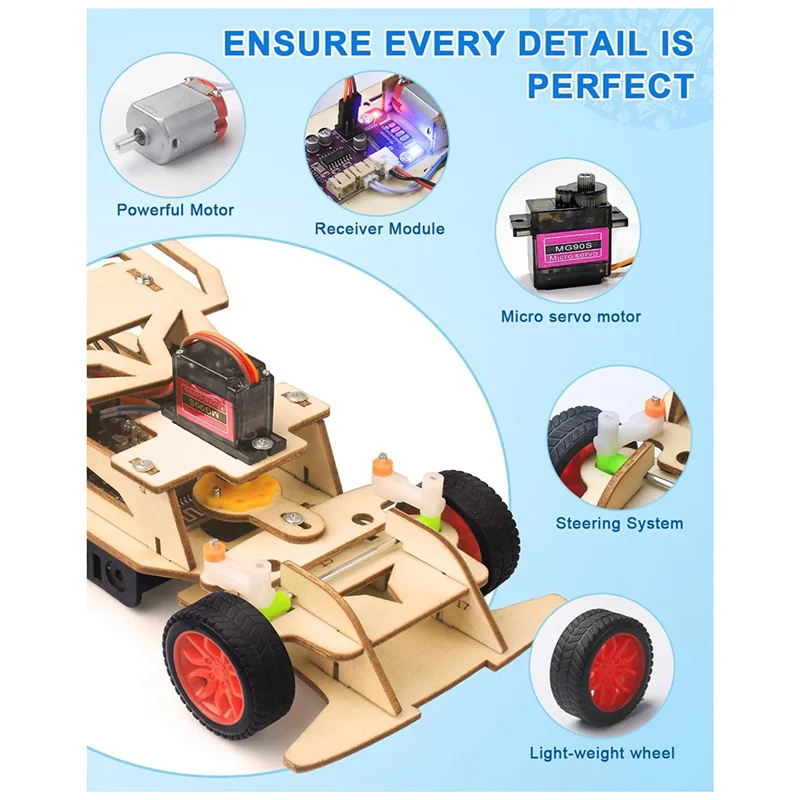 ENSURE EVERY DETAIL IS PERFECT

Powerful Motor

Receiver Module

MG90S
Micro servo

Micro servo motor

MG90S

Steering System

Light-weight wheel