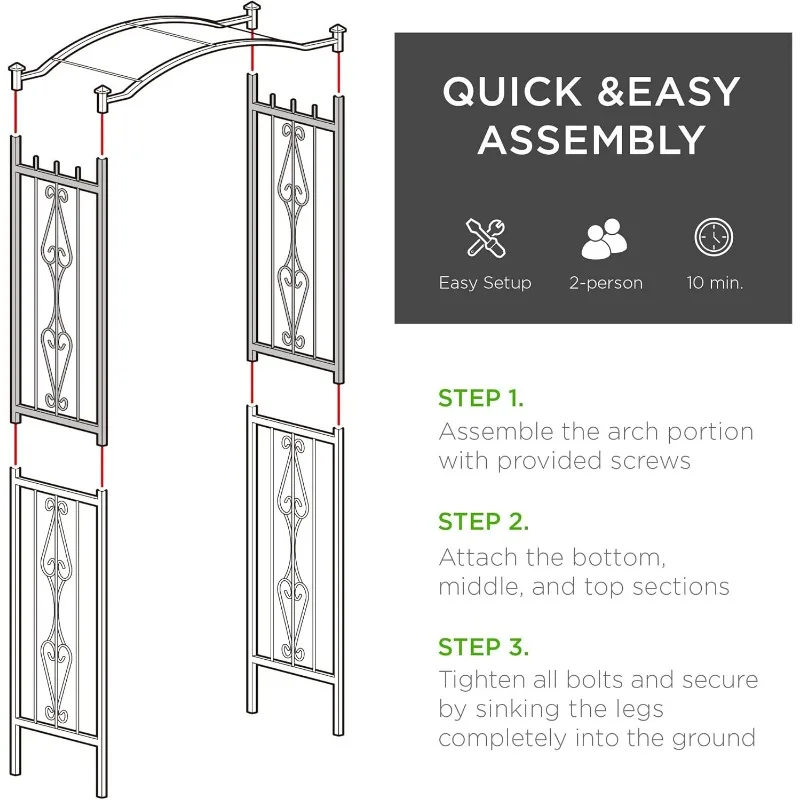 QUICK &EASY ASSEMBLY

Easy Setup

2-person

10 min.

STEP 1.
Assemble the arch portion with provided screws

STEP 2.
Attach the bottom, middle, and top sections

STEP 3.
Tighten all bolts and secure by sinking the legs completely into the ground