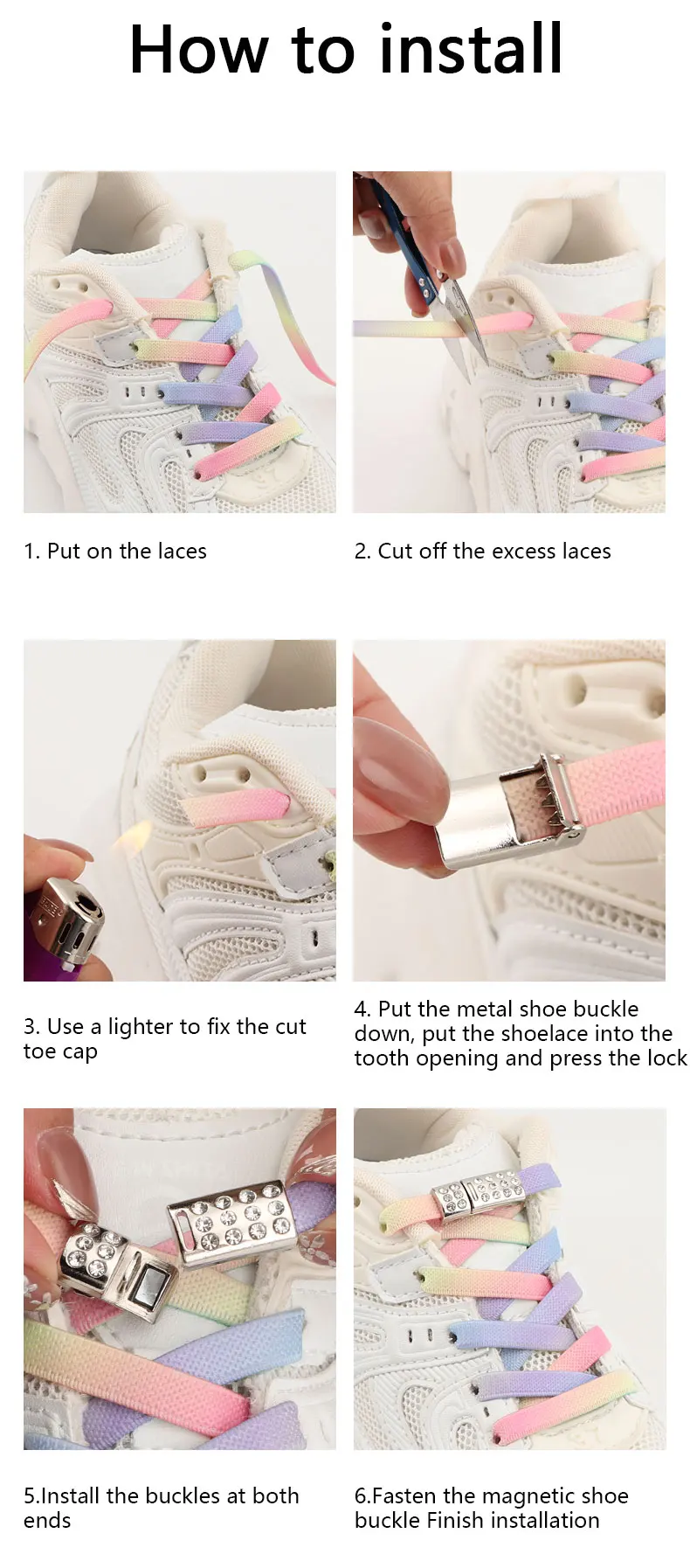 How to install

1. Put on the laces

2. Cut off the excess laces

3. Use a lighter to fix the cut toe cap

4. Put the metal shoe buckle down, put the shoelace into the tooth opening and press the lock

5.Install the buckles at both ends

6.Fasten the magnetic shoe buckle Finish installation