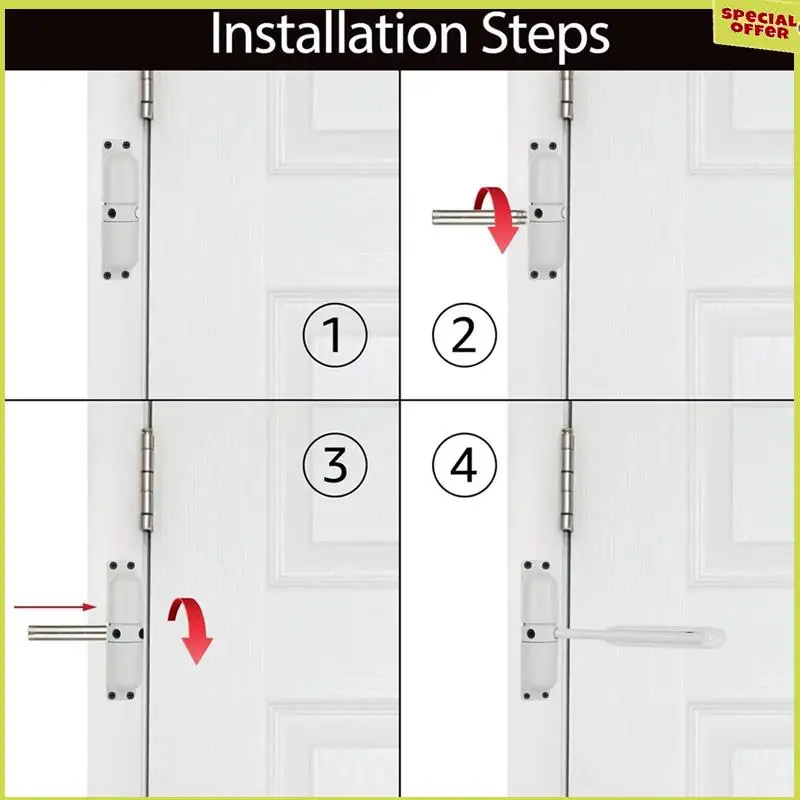 Installation Steps

SPECIAL OFFER

①

②

③

④