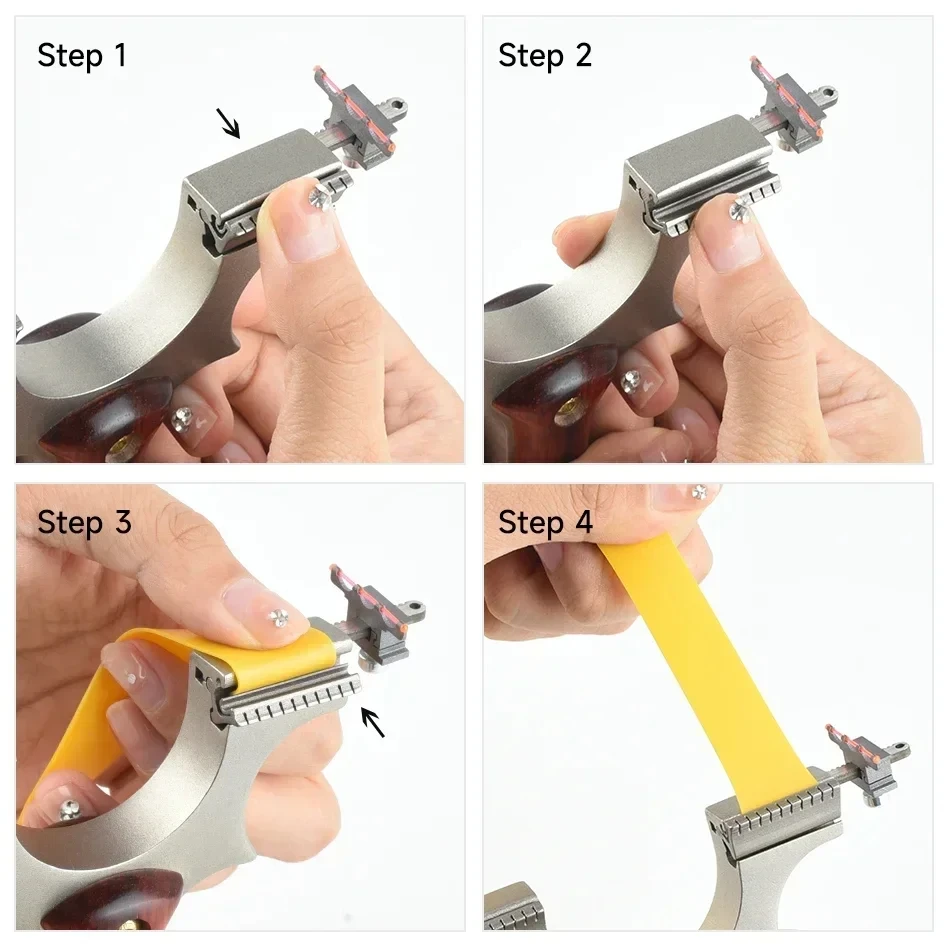 Step 1

Step 2

Step 3

Step 4