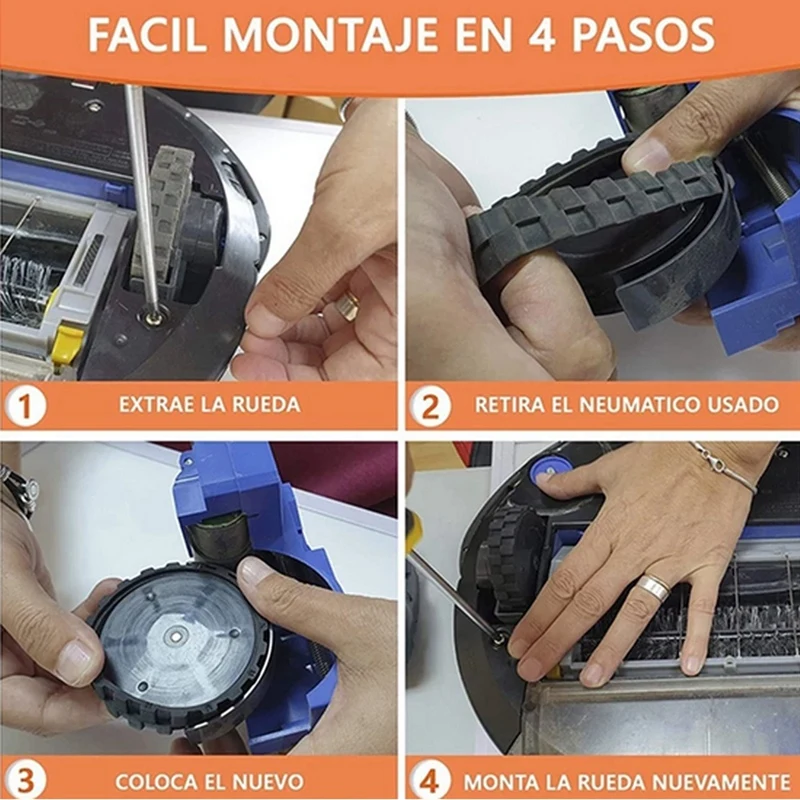 FACIL MONTAJE EN 4 PASOS

1 EXTRAE LA RUEDA

2 RETIRA EL NEUMATICO USADO

3 COLOCA EL NUEVO

4 MONTA LA RUEDA NUEVAMENTE