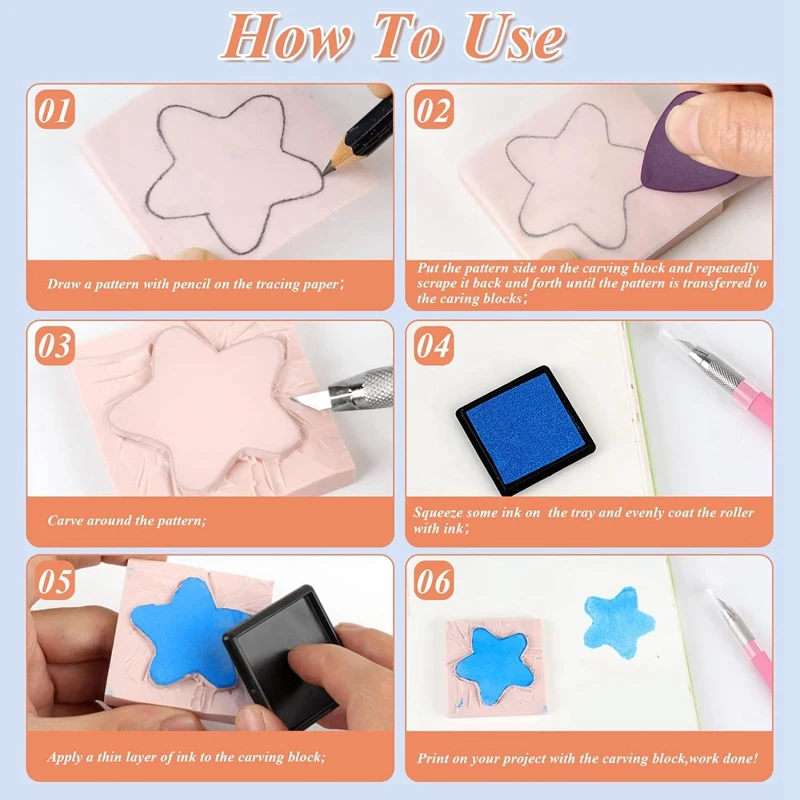 How To Use

01

Draw a pattern with pencil on the tracing paper;

02

Put the pattern side on the carving block and repeatedly scrape it back and forth until the pattern is transferred to the caring blocks;

03

Carve around the pattern;

04

Squeeze some ink on the tray and evenly coat the roller with ink;

05

Apply a thin layer of ink to the carving block;

06

Print on your project with the carving block,work done!