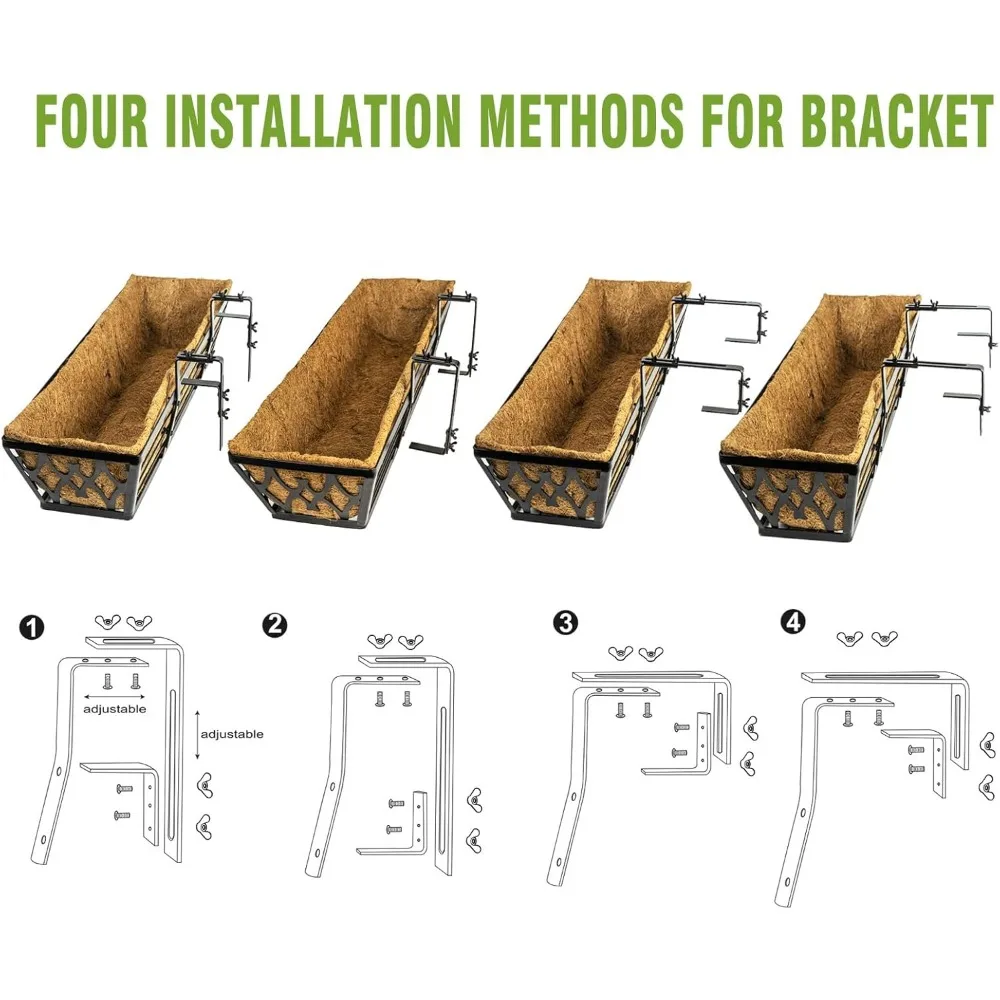 FOUR INSTALLATION METHODS FOR BRACKET

1
adjustable
adjustable

2

3

4