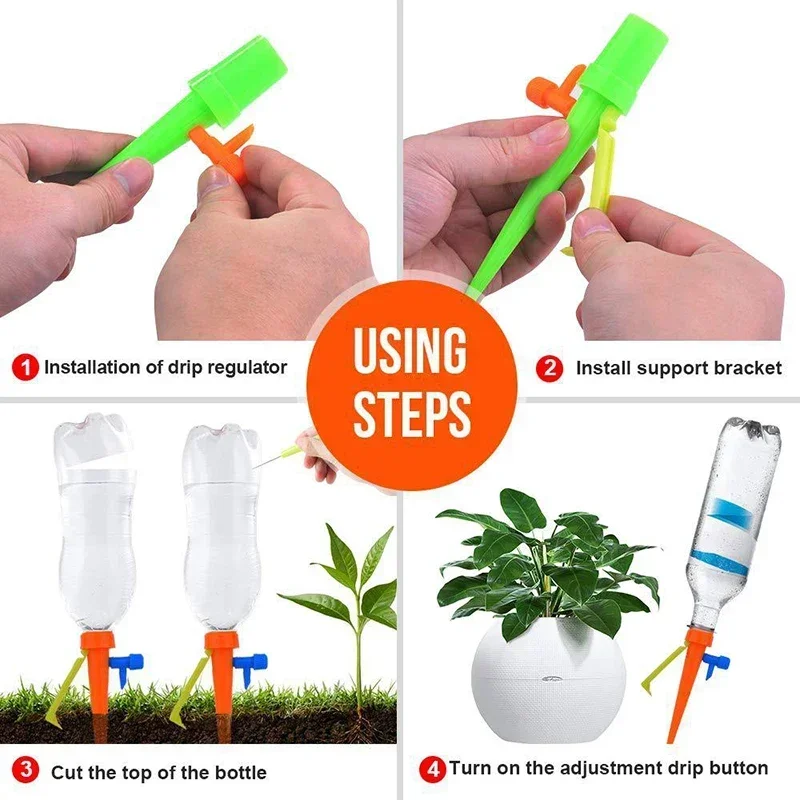 1 Installation of drip regulator

USING STEPS

2 Install support bracket

3 Cut the top of the bottle

4 Turn on the adjustment drip button