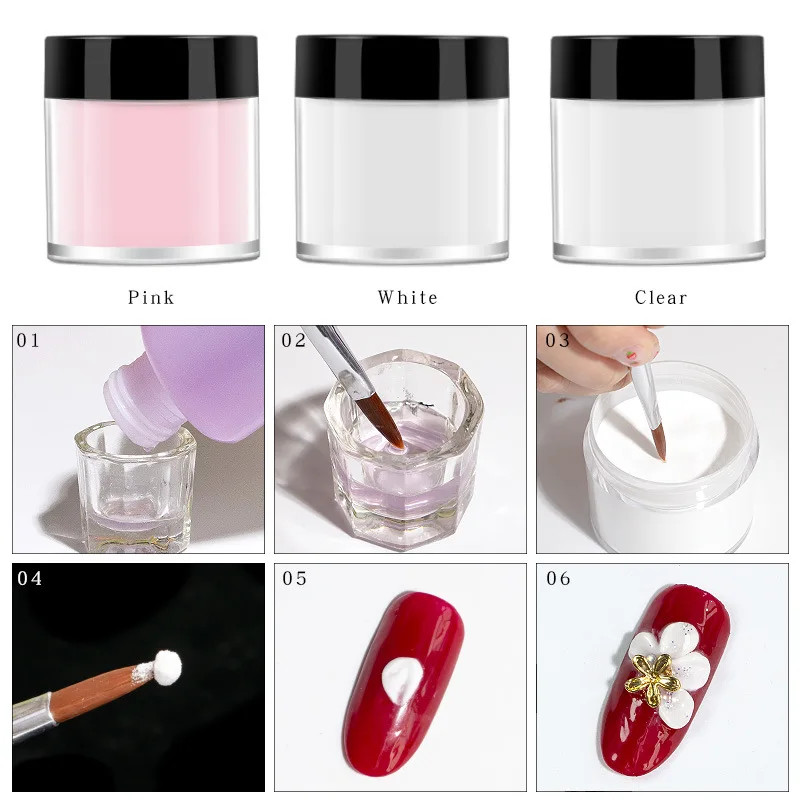 Pink
White
Clear

01
02
03
04
05
06