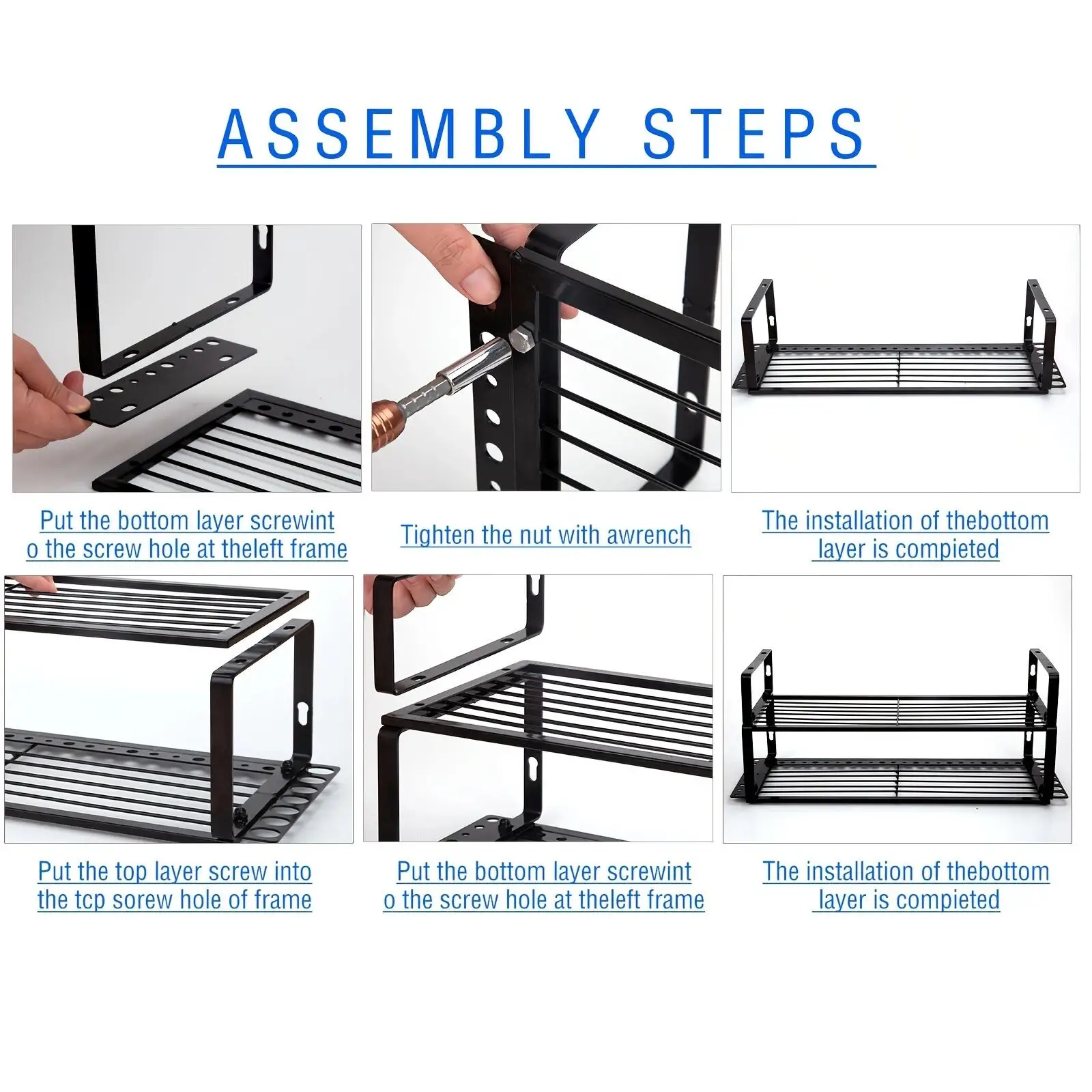 ASSEMBLY STEPS

Put the bottom layer screwint o the screw hole at theleft frame

Tighten the nut with awrench

The installation of thebottom layer is compieted

Put the top layer screw into the tcp sorew hole of frame

Put the bottom layer screwint o the screw hole at theleft frame

The installation of thebottom layer is compieted