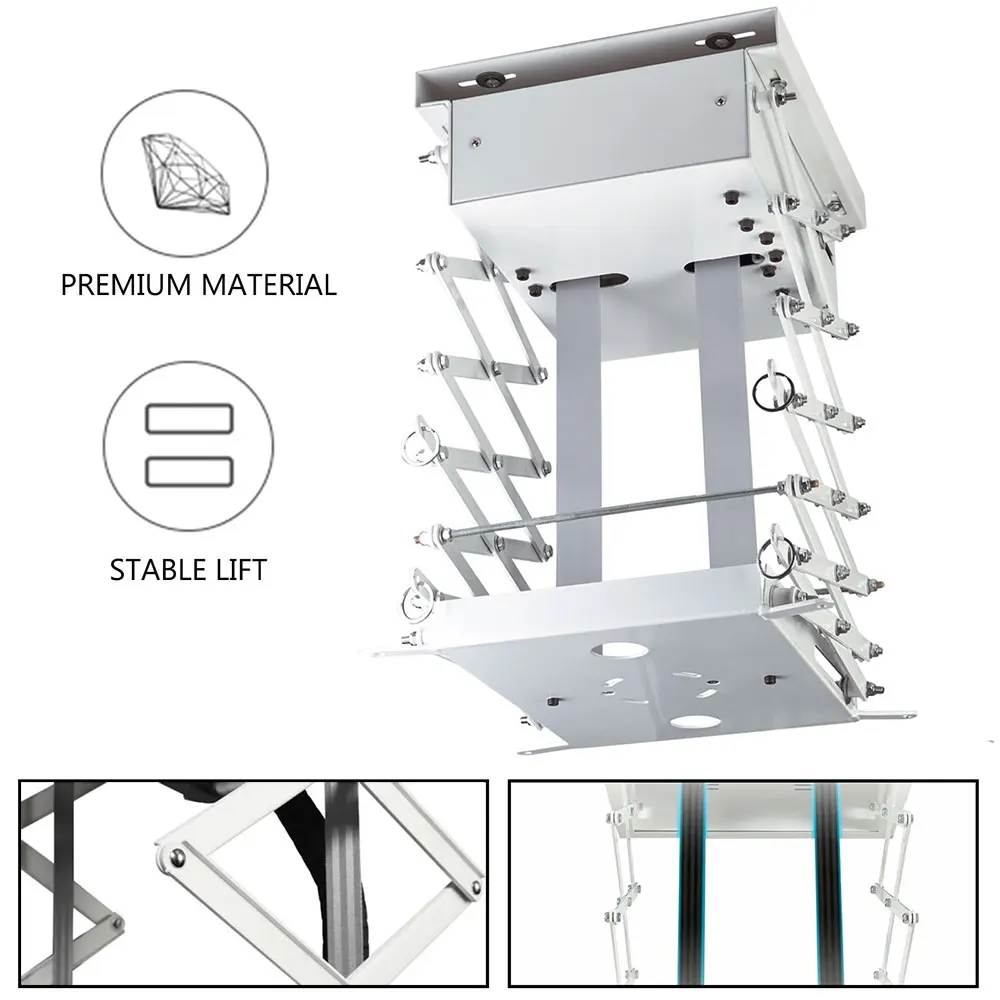 PREMIUM MATERIAL

STABLE LIFT