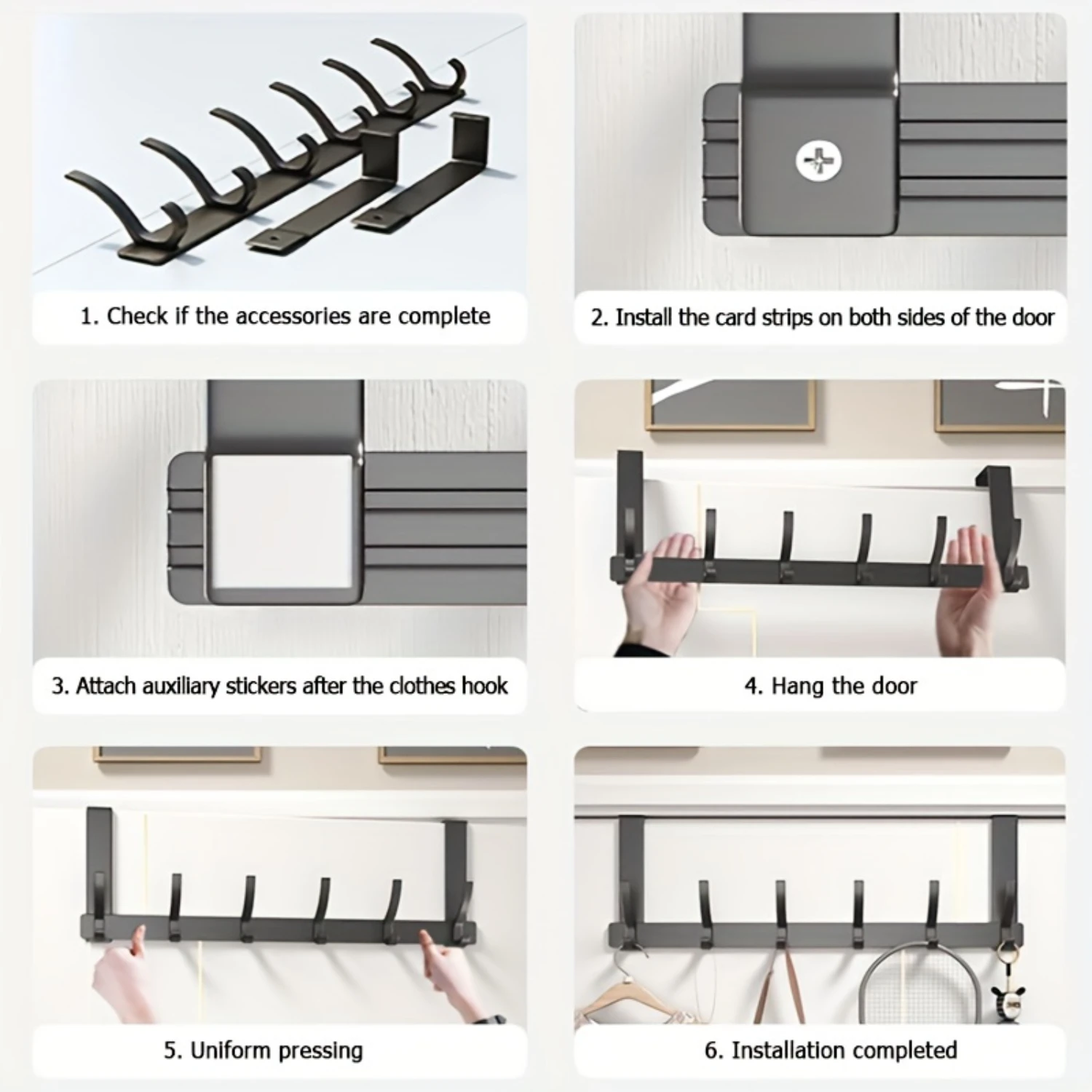 1. Check if the accessories are complete

2. Install the card strips on both sides of the door

3. Attach auxiliary stickers after the clothes hook

4. Hang the door

5. Uniform pressing

6. Installation completed