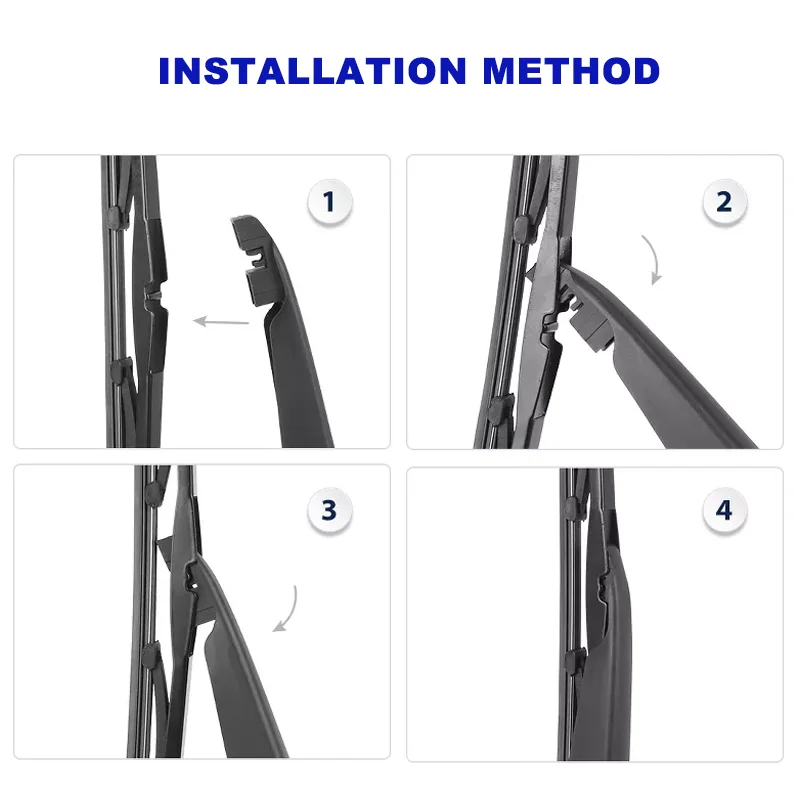 INSTALLATION METHOD

1

2

3

4