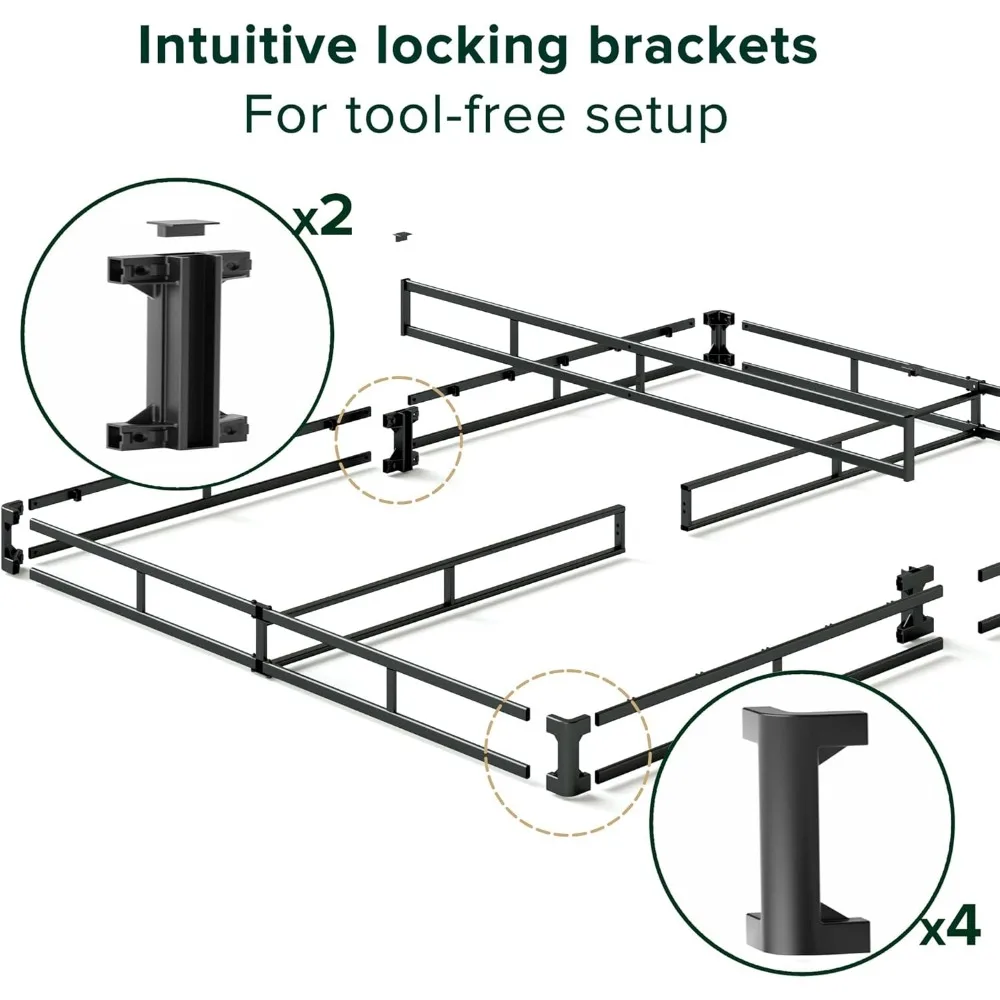 Intuitive locking brackets
For tool-free setup

x2

x4