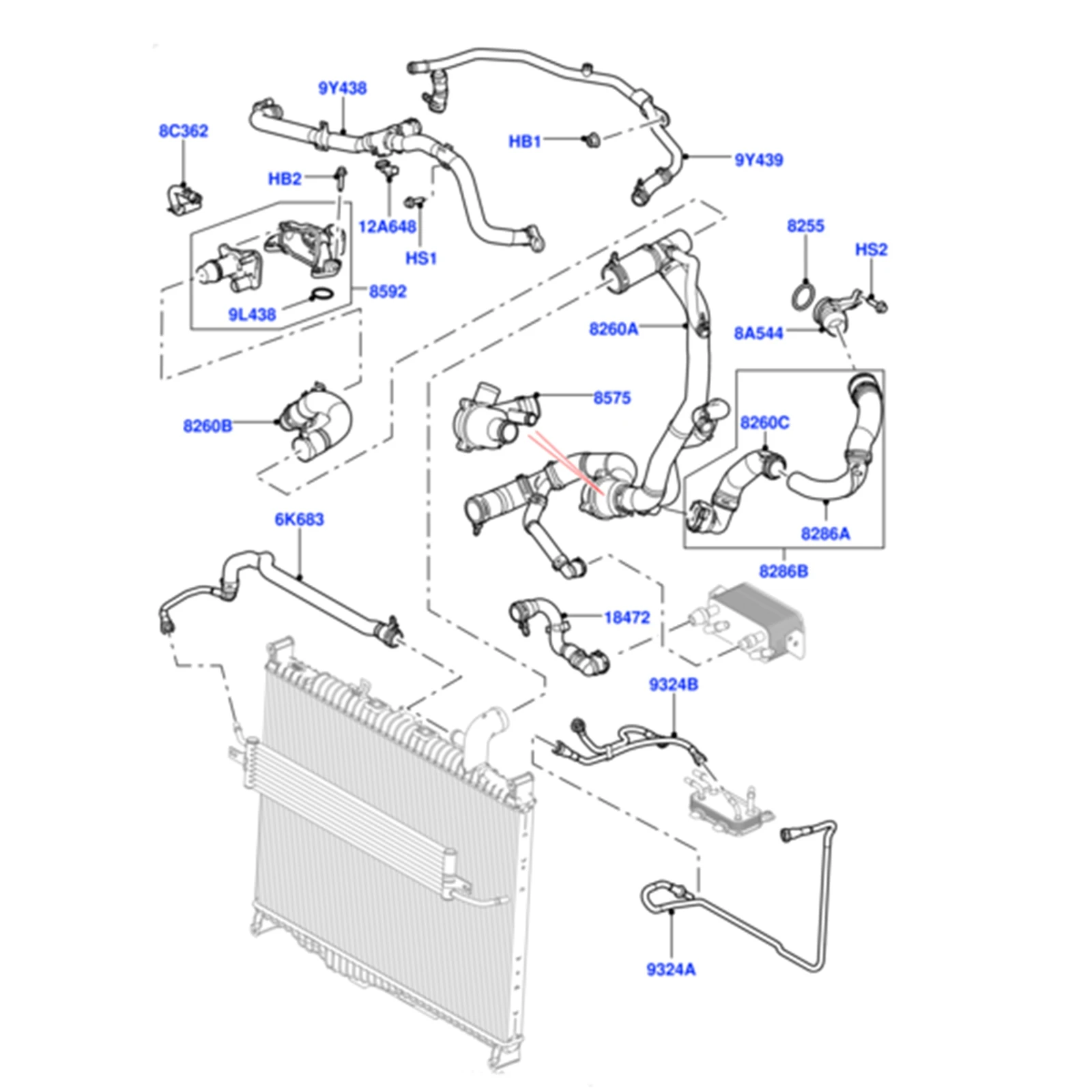 9Y438

8C362

HB1

9Y439

HB2

12A648

HS1

8255

HS2

8592

9L438

8260A

8A544

8575

8260B

8260C

8286A

8286B

6K683

18472

9324B

9324A