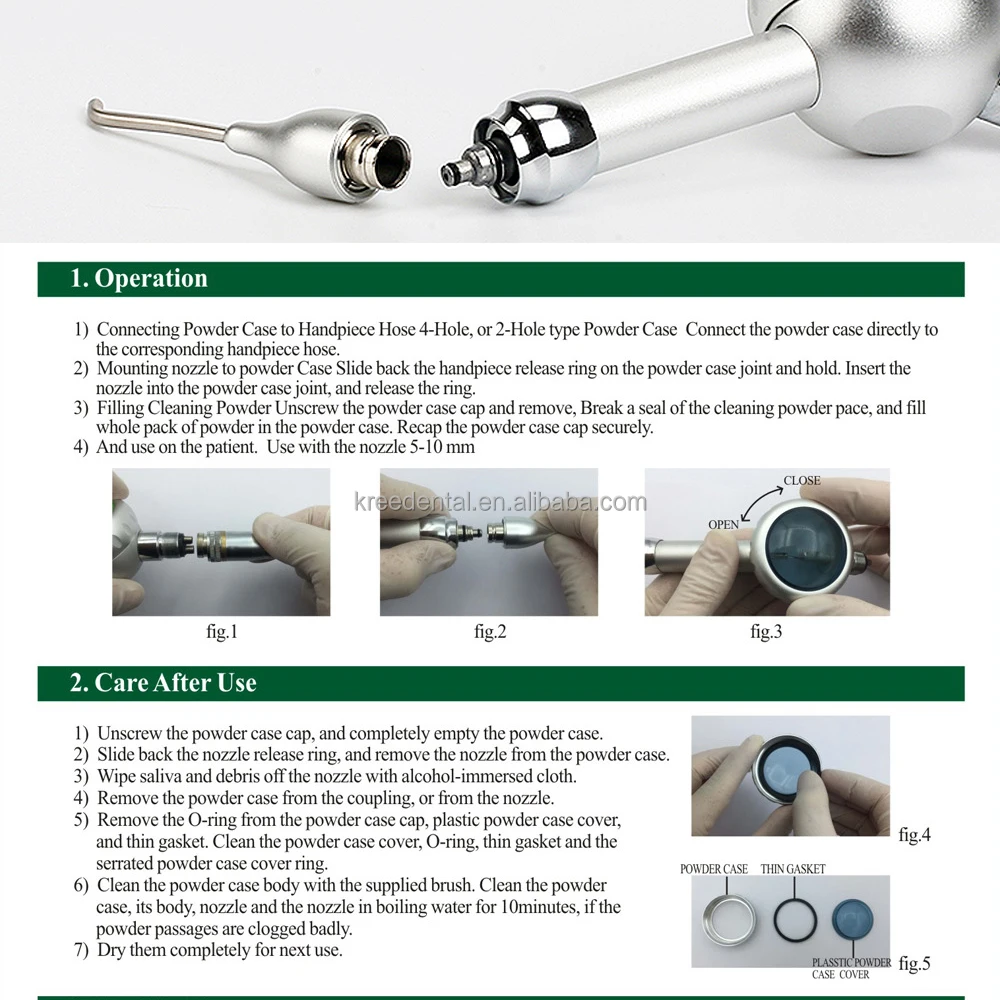 1. Operation

1) Connecting Powder Case to Handpiece Hose 4-Hole, or 2-Hole type Powder Case Connect the powder case directly to the corresponding handpiece hose.
2) Mounting nozzle to powder Case Slide back the handpiece release ring on the powder case joint and hold. Insert the nozzle into the powder case joint, and release the ring.
3) Filling Cleaning Powder Unscrew the powder case cap and remove, Break a seal of the cleaning powder pace, and fill whole pack of powder in the powder case. Recap the powder case cap securely.
4) And use on the patient. Use with the nozzle 5-10 mm

kreedental.en.alibaba.com

CLOSE
OPEN

fig.1
fig.2
fig.3

2. Care After Use

1) Unscrew the powder case cap, and completely empty the powder case.
2) Slide back the nozzle release ring, and remove the nozzle from the powder case.
3) Wipe saliva and debris off the nozzle with alcohol-immersed cloth.
4) Remove the powder case from the coupling, or from the nozzle.
5) Remove the O-ring from the powder case cap, plastic powder case cover, and thin gasket. Clean the powder case cover, O-ring, thin gasket and the serrated powder case cover ring.
6) Clean the powder case body with the supplied brush. Clean the powder case, its body, nozzle and the nozzle in boiling water for 10minutes, if the powder passages are clogged badly.
7) Dry them completely for next use.

fig.4

POWDER CASE
THIN GASKET
PLASSTIC POWDER CASE COVER
fig.5