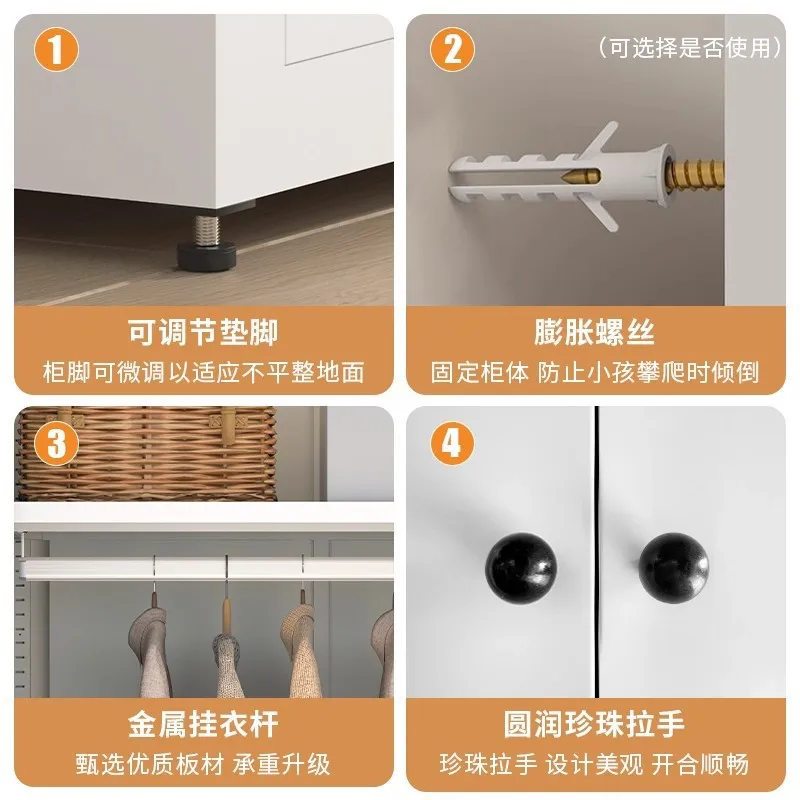 1

可调节垫脚
柜脚可微调以适应不平整地面

2
（可选择是否使用）

膨胀螺丝
固定柜体 防止小孩攀爬时倾倒

3

金属挂衣杆
甄选优质板材 承重升级

4

圆润珍珠拉手
珍珠拉手 设计美观 开合顺畅