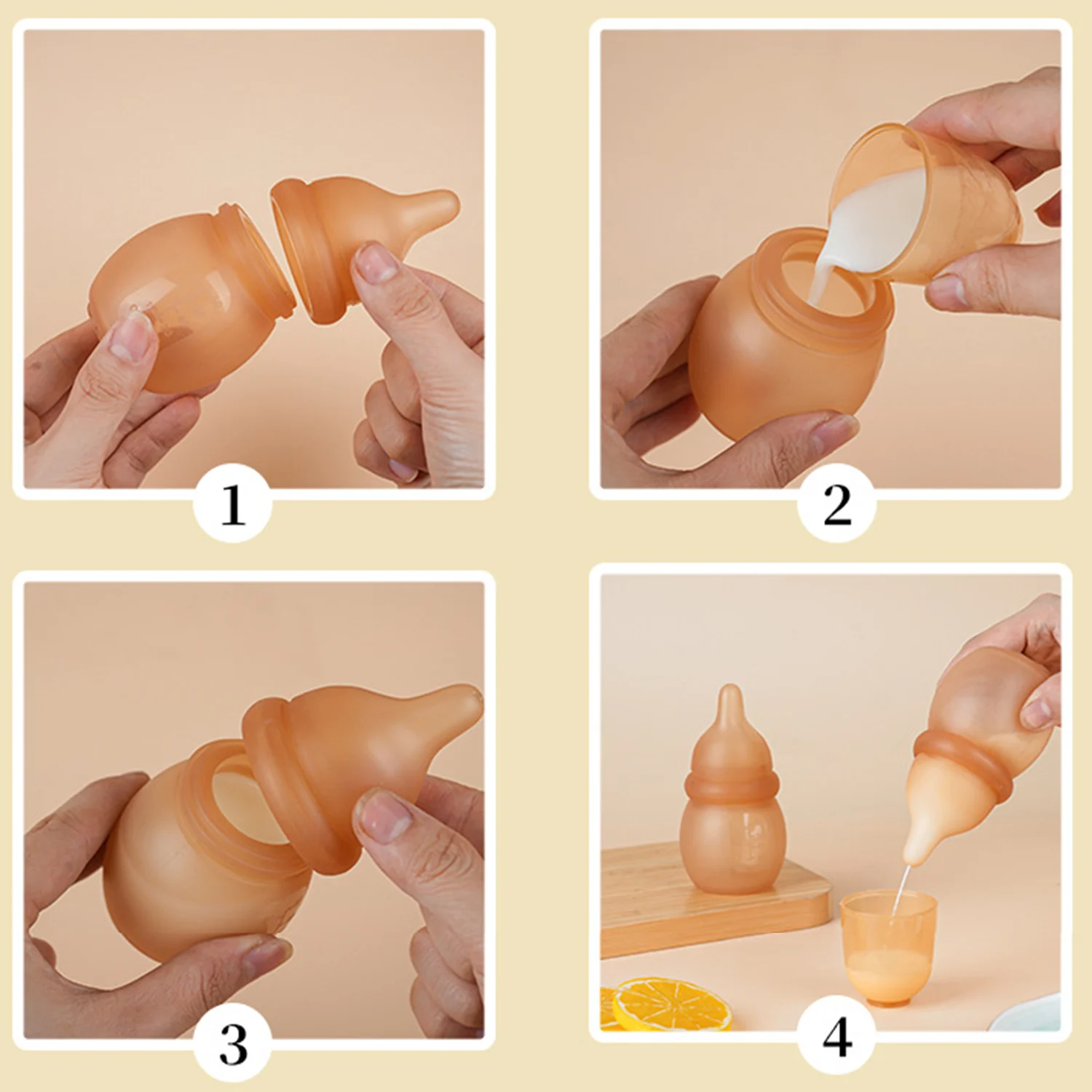 1

2

3

4