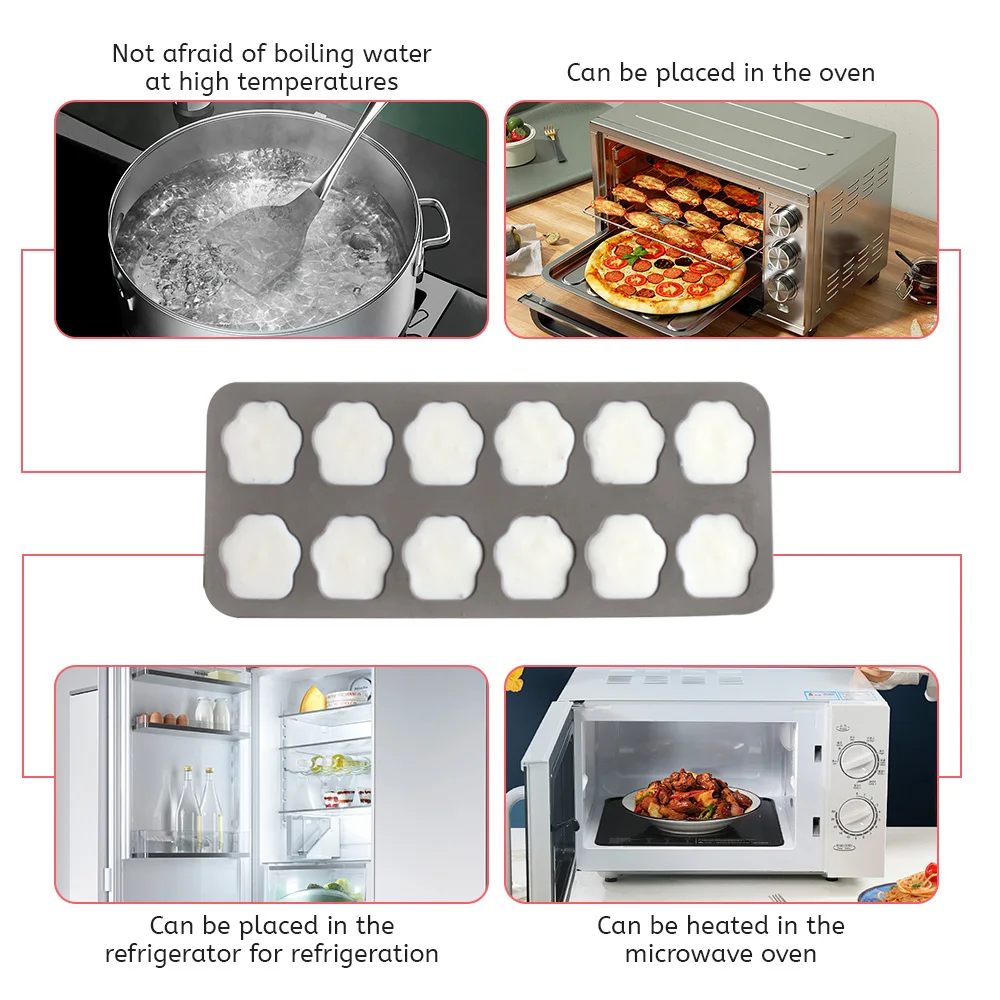 Not afraid of boiling water at high temperatures

Can be placed in the oven

Can be placed in the refrigerator for refrigeration

Can be heated in the microwave oven