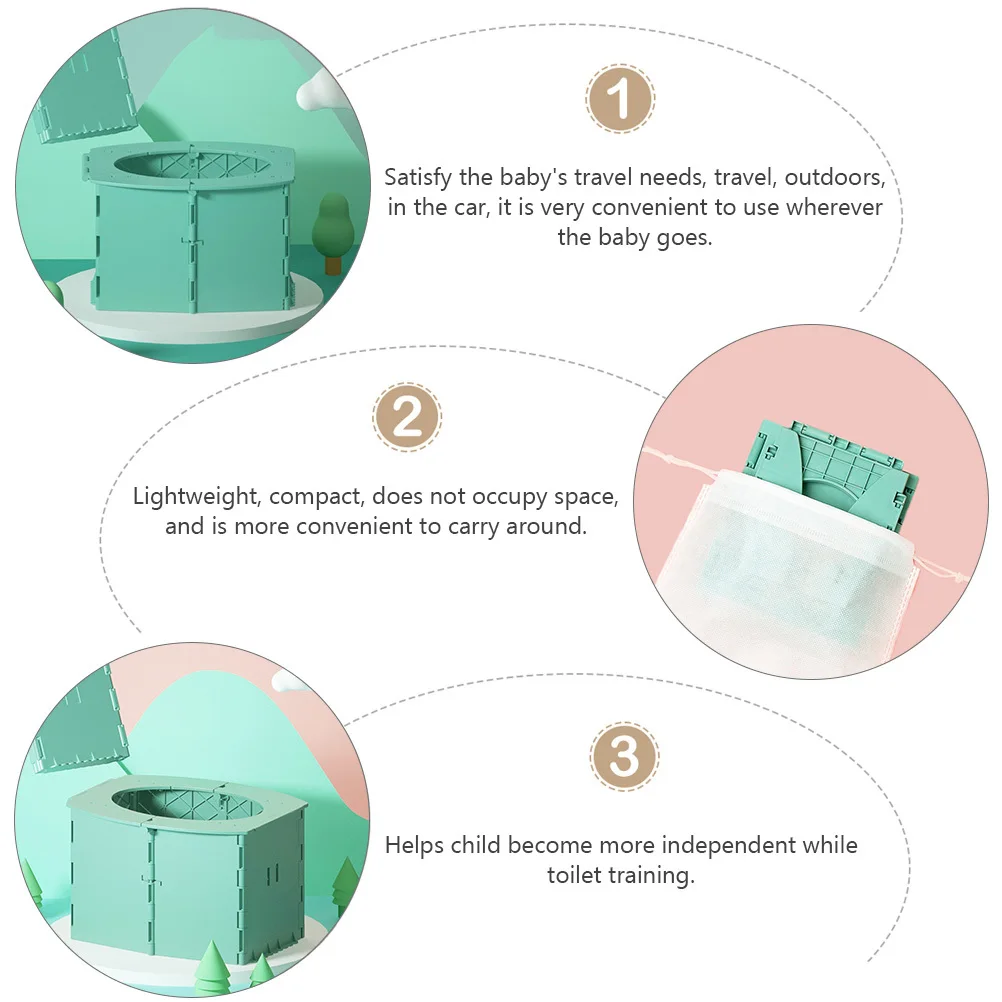 1

Satisfy the baby's travel needs, travel, outdoors, in the car, it is very convenient to use wherever the baby goes.

2

Lightweight, compact, does not occupy space, and is more convenient to carry around.

3

Helps child become more independent while toilet training.