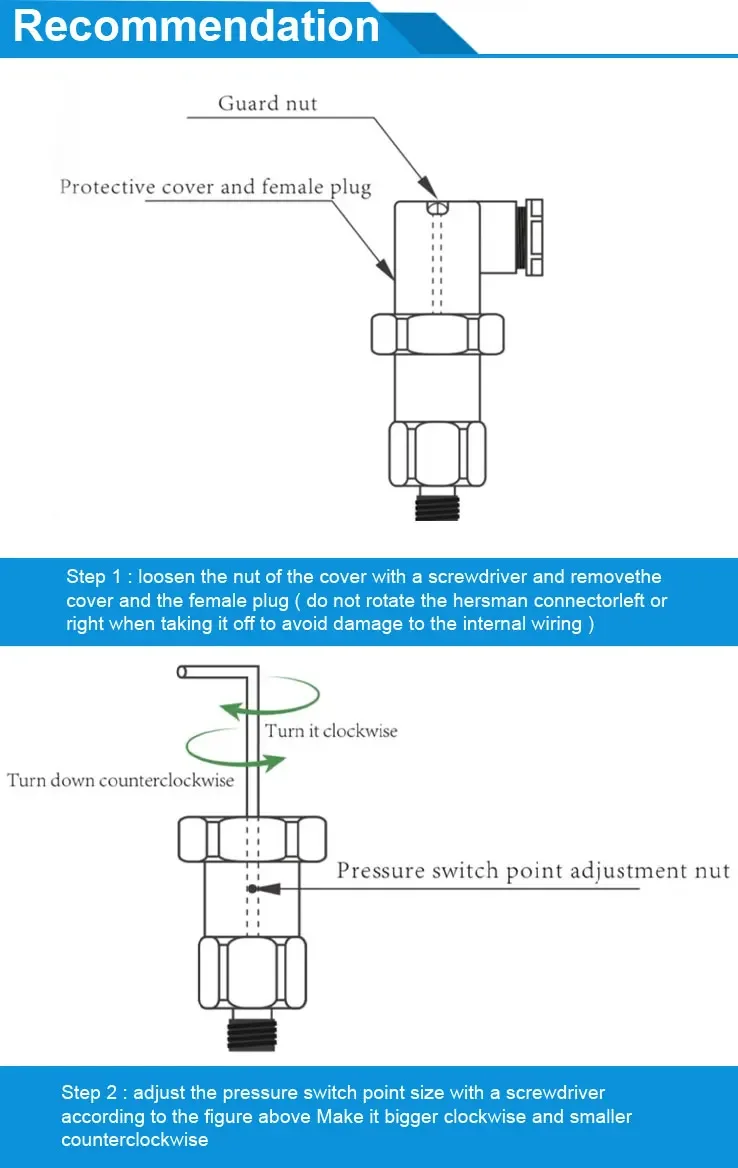 Recommendation

Guard nut

Protective cover and female plug

Step 1 : loosen the nut of the cover with a screwdriver and removethe cover and the female plug ( do not rotate the hersman connectorleft or right when taking it off to avoid damage to the internal wiring )

Turn it clockwise

Turn down counterclockwise

Pressure switch point adjustment nut

Step 2 : adjust the pressure switch point size with a screwdriver according to the figure above Make it bigger clockwise and smaller counterclockwise