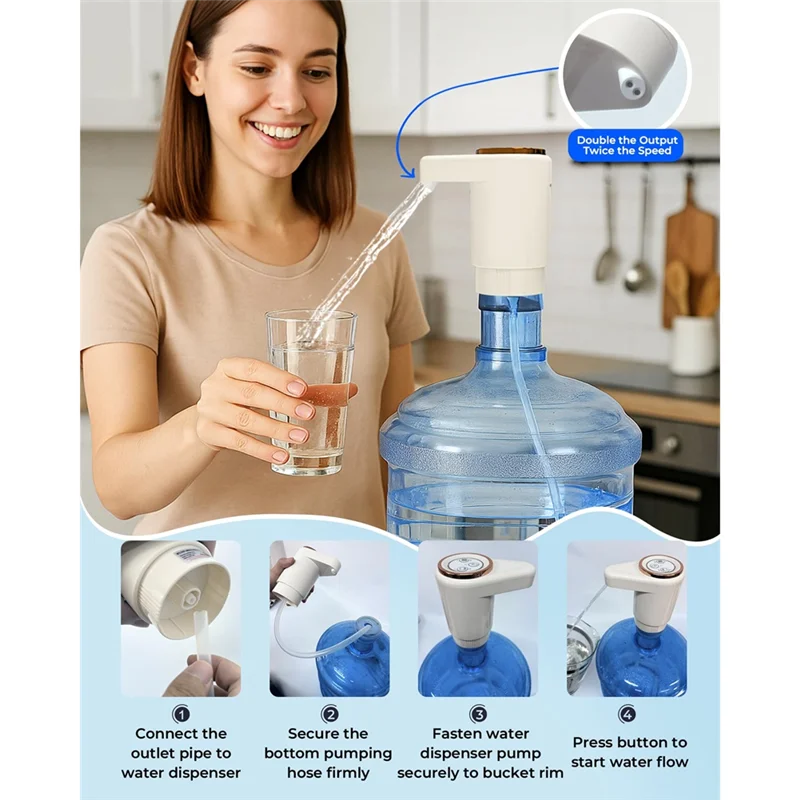 Double the Output
Twice the Speed

1
Connect the outlet pipe to water dispenser

2
Secure the bottom pumping hose firmly

3
Fasten water dispenser pump securely to bucket rim

4
Press button to start water flow