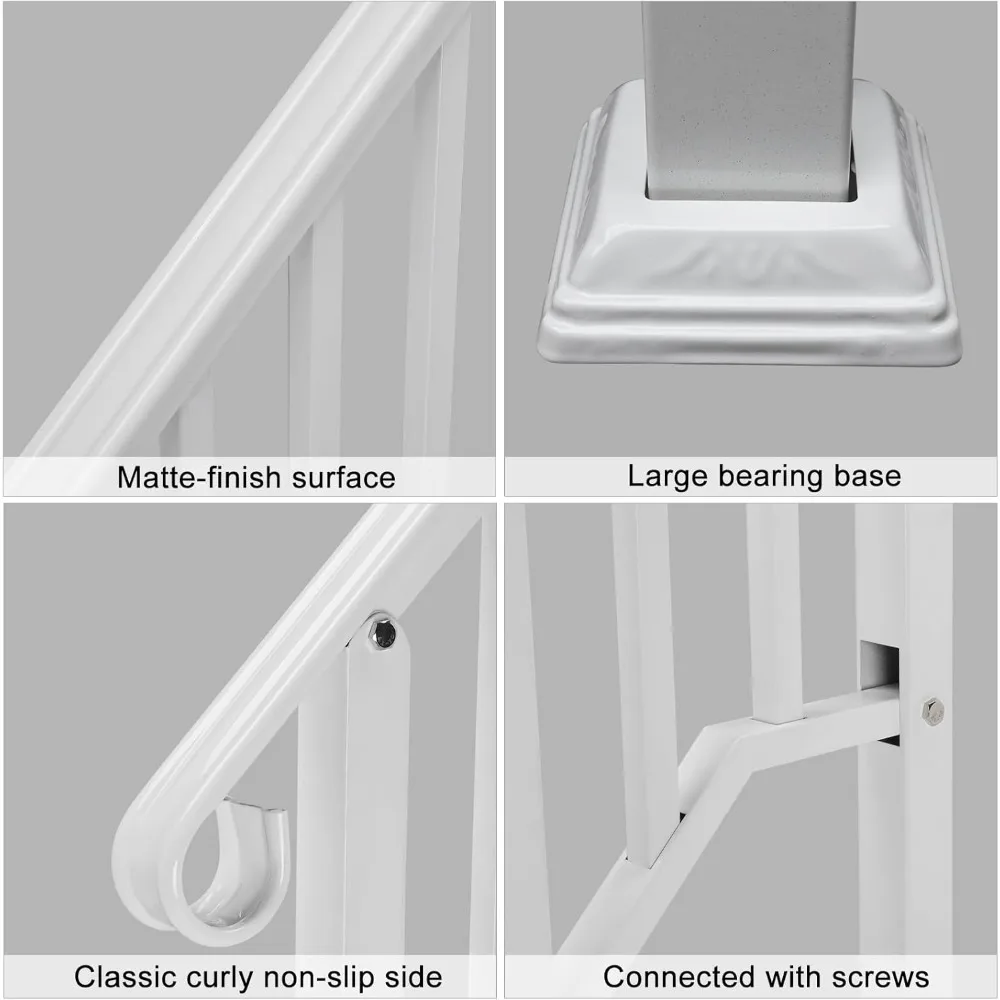 Matte-finish surface

Large bearing base

Classic curly non-slip side

Connected with screws