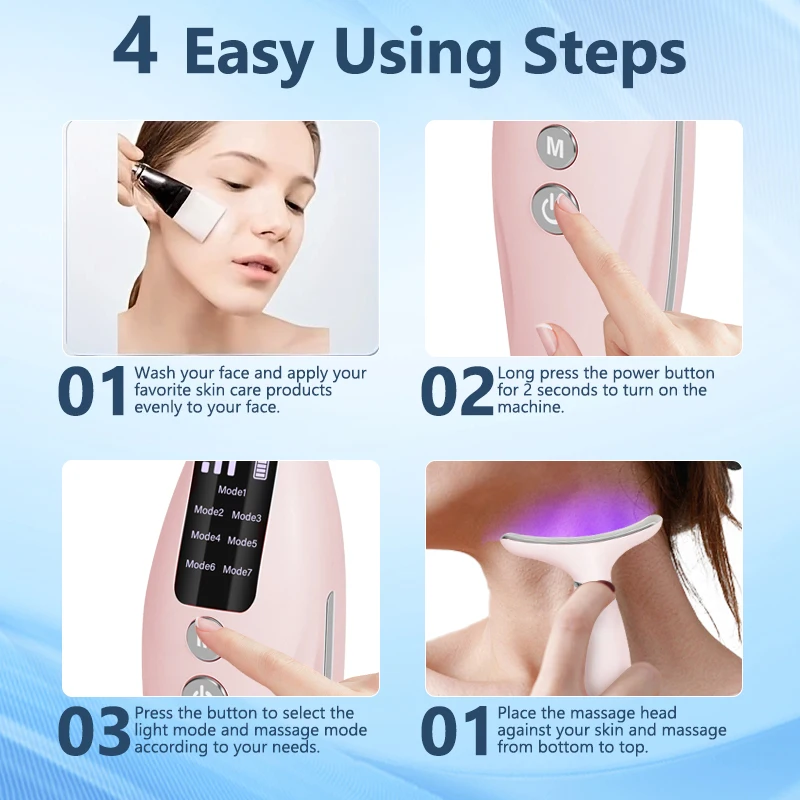 4 Easy Using Steps

M

01 Wash your face and apply your favorite skin care products evenly to your face.

02 Long press the power button for 2 seconds to turn on the machine.

Mode1
Mode2 Mode3
Mode4 Mode5
Mode6 Mode7

03 Press the button to select the light mode and massage mode according to your needs.

01 Place the massage head against your skin and massage from bottom to top.