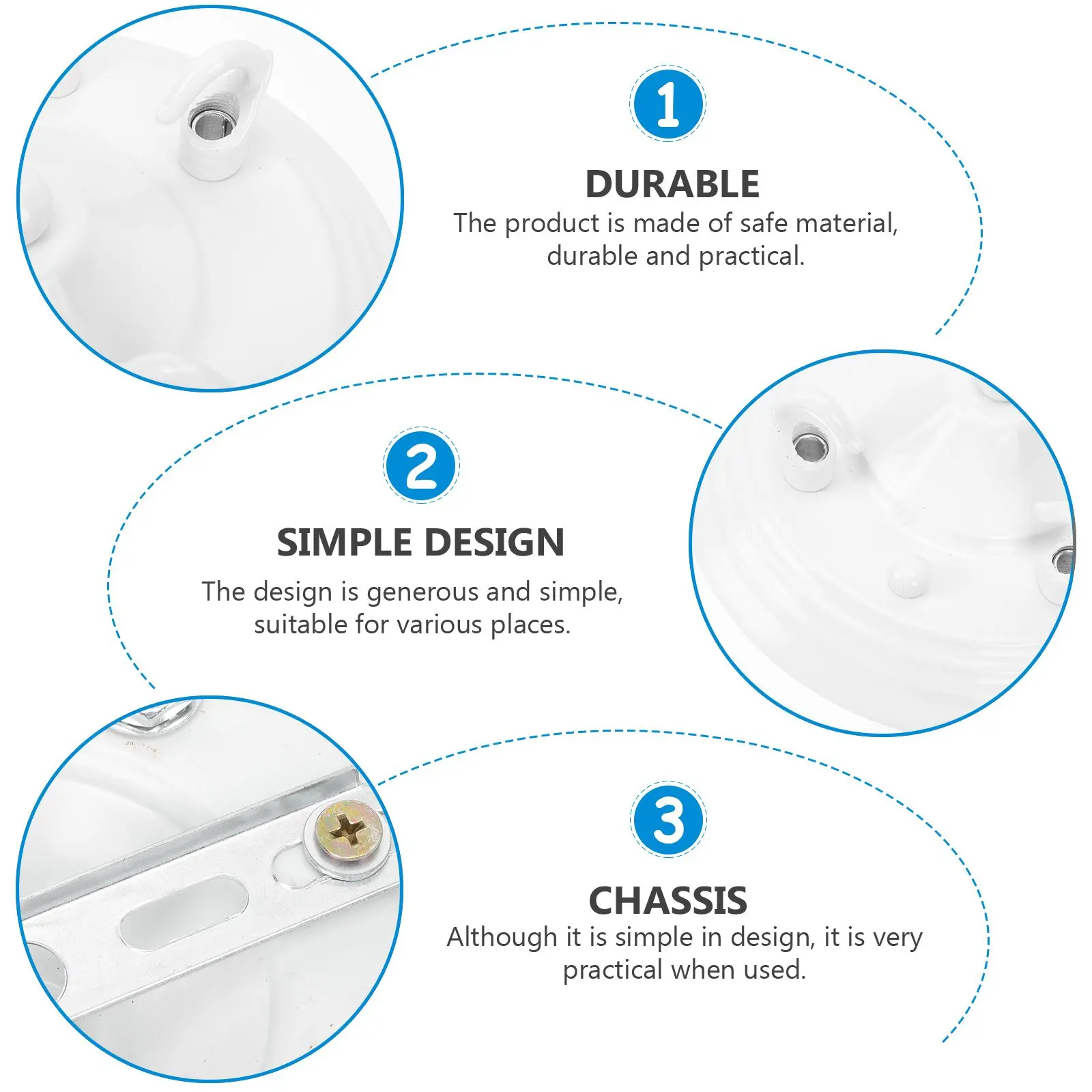 1

DURABLE

The product is made of safe material, durable and practical.

2

SIMPLE DESIGN

The design is generous and simple, suitable for various places.

3

CHASSIS

Although it is simple in design, it is very practical when used.