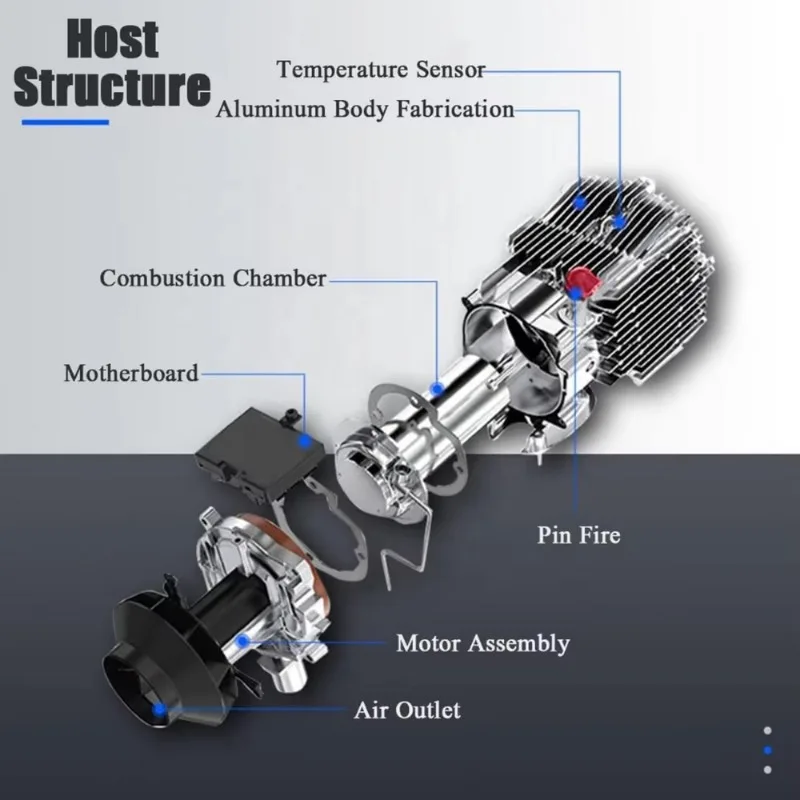 Host Structure

Temperature Sensor

Aluminum Body Fabrication

Combustion Chamber

Motherboard

Pin Fire

Motor Assembly

Air Outlet