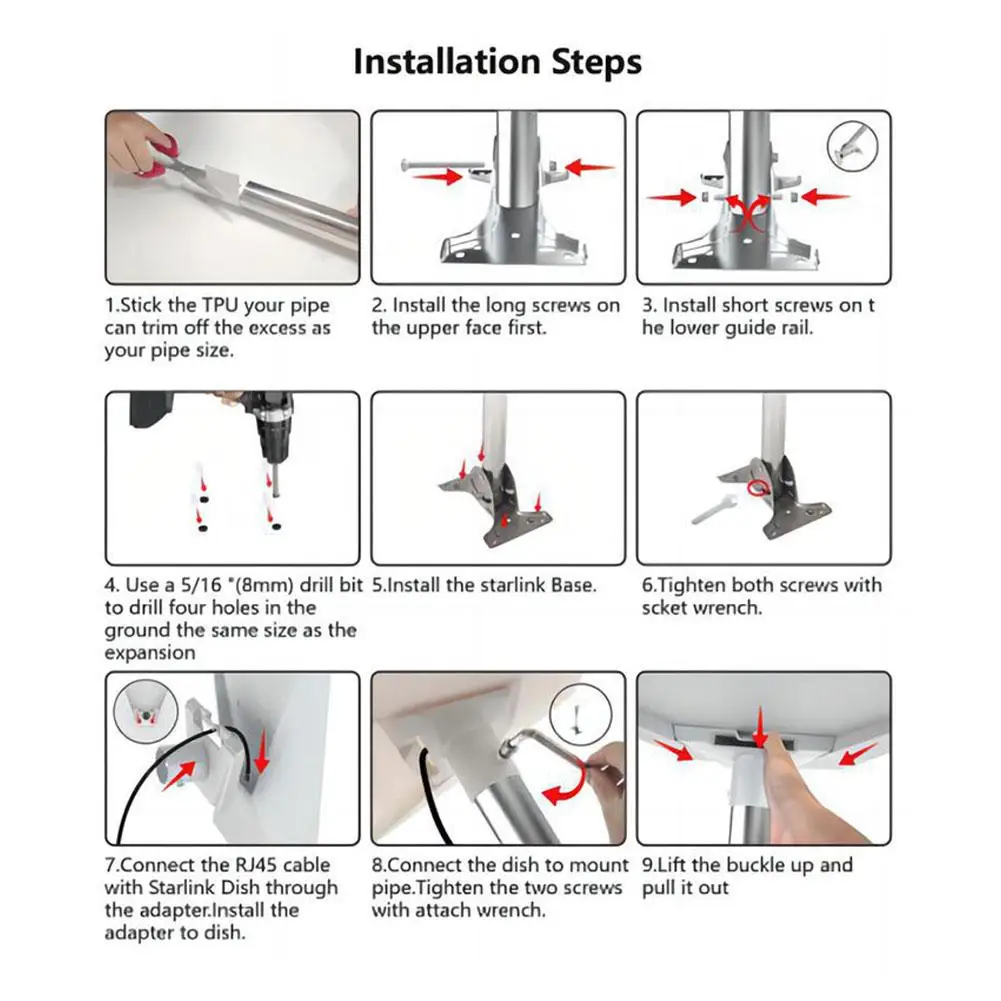 Installation Steps

1.Stick the TPU your pipe can trim off the excess as your pipe size.

2. Install the long screws on the upper face first.

3. Install short screws on t he lower guide rail.

4. Use a 5/16 "(8mm) drill bit to drill four holes in the ground the same size as the expansion

5.Install the starlink Base.

6.Tighten both screws with scket wrench.

7.Connect the RJ45 cable with Starlink Dish through the adapter.Install the adapter to dish.

8.Connect the dish to mount pipe.Tighten the two screws with attach wrench.

9.Lift the buckle up and pull it out