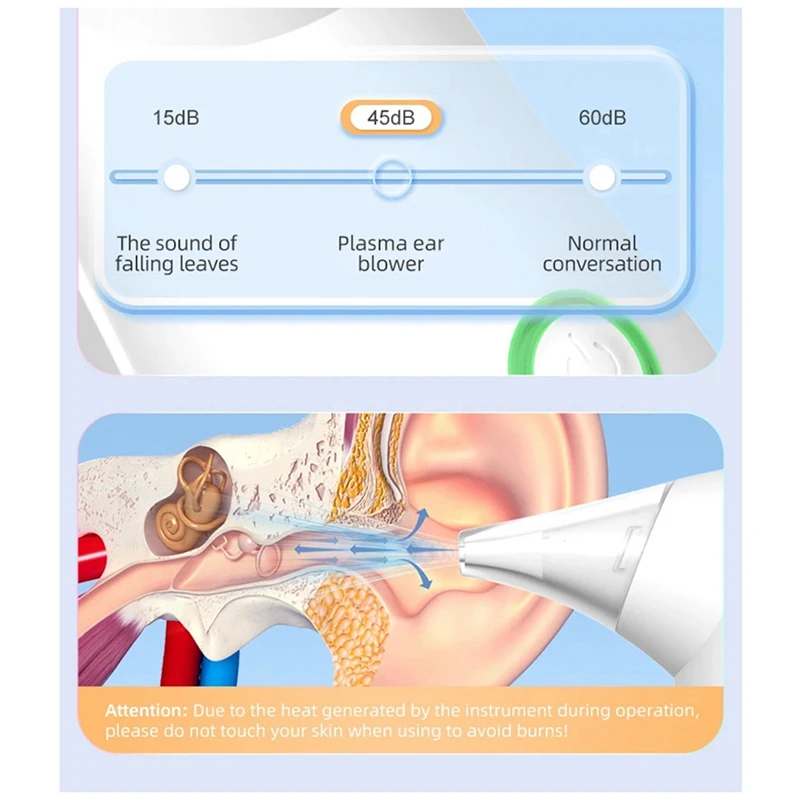 15dB

45dB

60dB

The sound of falling leaves

Plasma ear blower

Normal conversation

Attention: Due to the heat generated by the instrument during operation, please do not touch your skin when using to avoid burns!