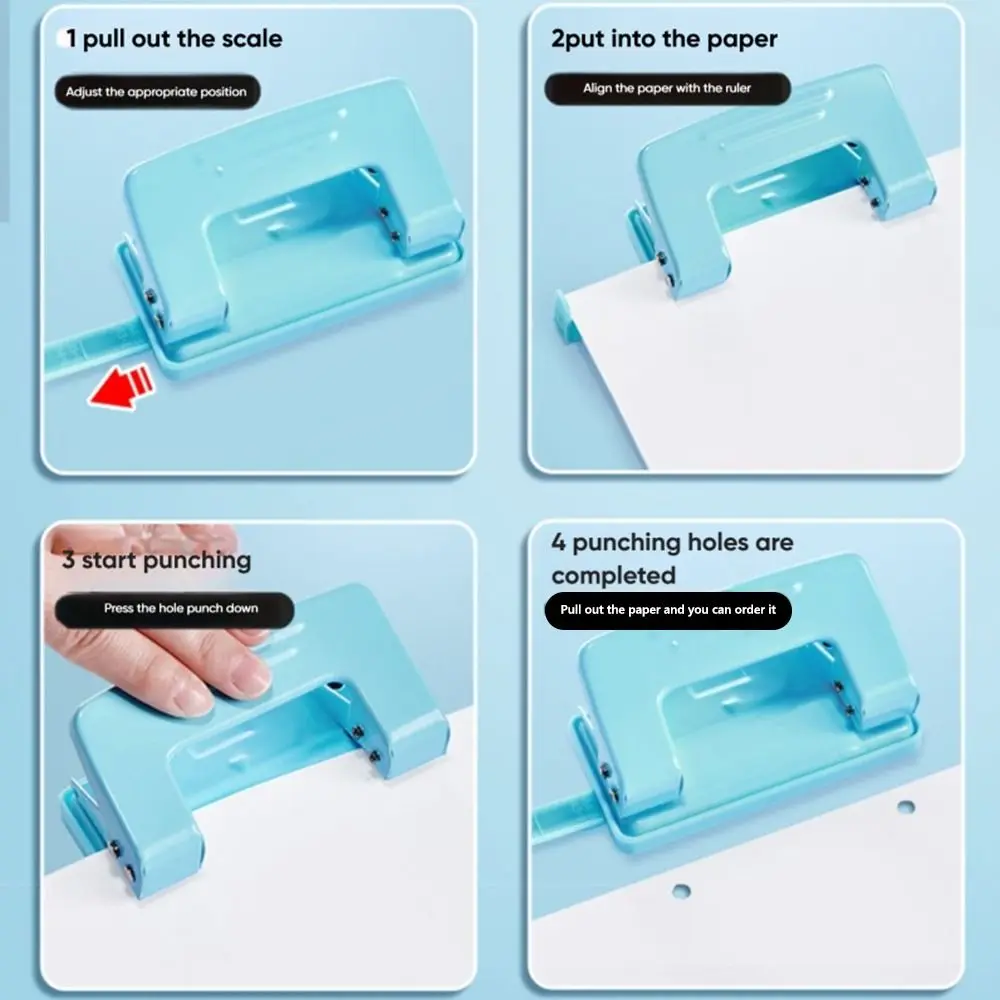 1 pull out the scale

Adjust the appropriate position

2put into the paper

Align the paper with the ruler

3 start punching

Press the hole punch down

4 punching holes are completed

Pull out the paper and you can order it