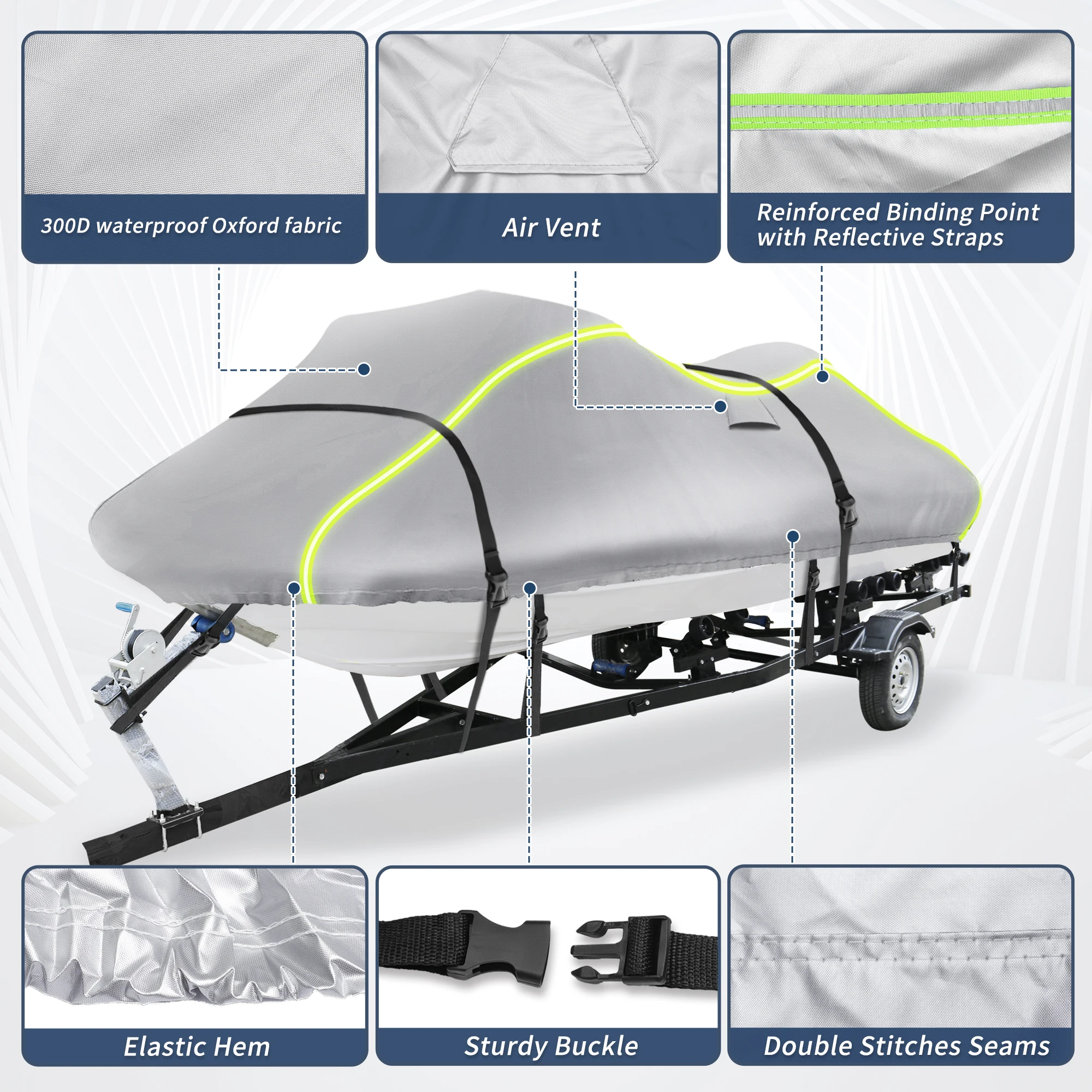 300D waterproof Oxford fabric

Air Vent

Reinforced Binding Point with Reflective Straps

Elastic Hem

Sturdy Buckle

Double Stitches Seams