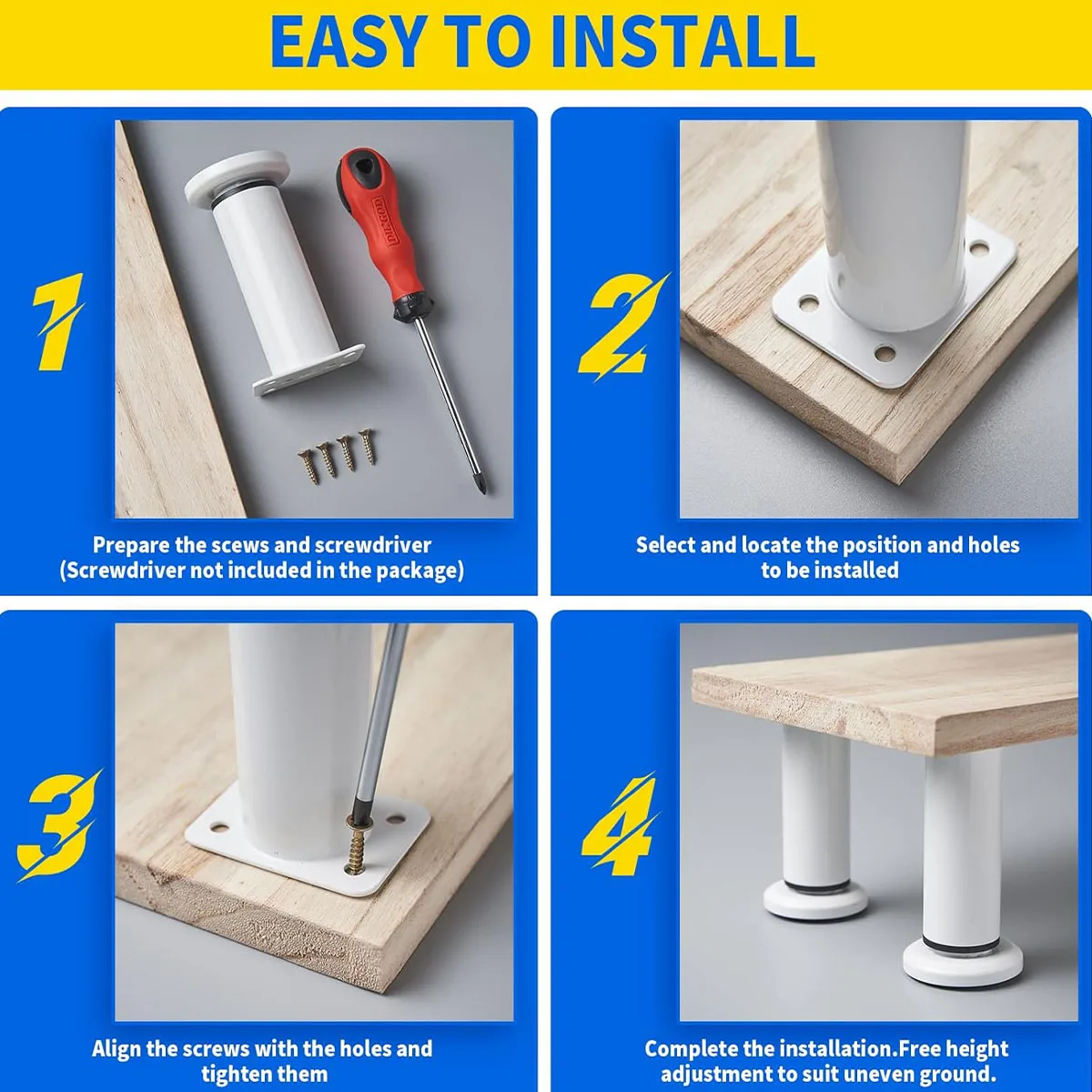 EASY TO INSTALL

1

Prepare the scews and screwdriver (Screwdriver not included in the package)

2

Select and locate the position and holes to be installed

3

Align the screws with the holes and tighten them

4

Complete the installation.Free height adjustment to suit uneven ground.