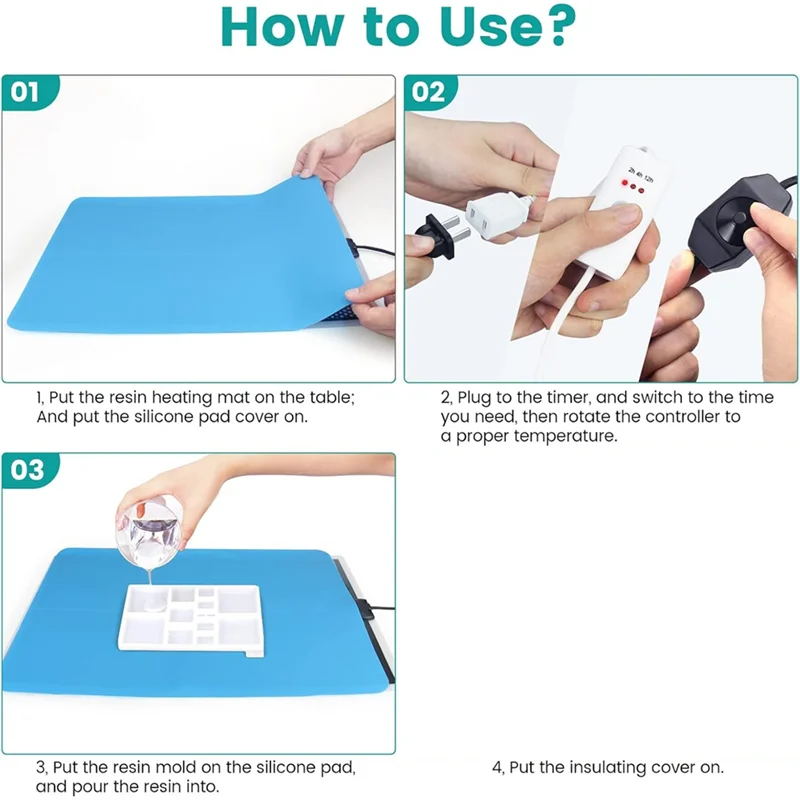 How to Use?

01

1, Put the resin heating mat on the table; And put the silicone pad cover on.

02

2h 4h 12h

2, Plug to the timer, and switch to the time you need, then rotate the controller to a proper temperature.

03

3, Put the resin mold on the silicone pad, and pour the resin into.

4, Put the insulating cover on.