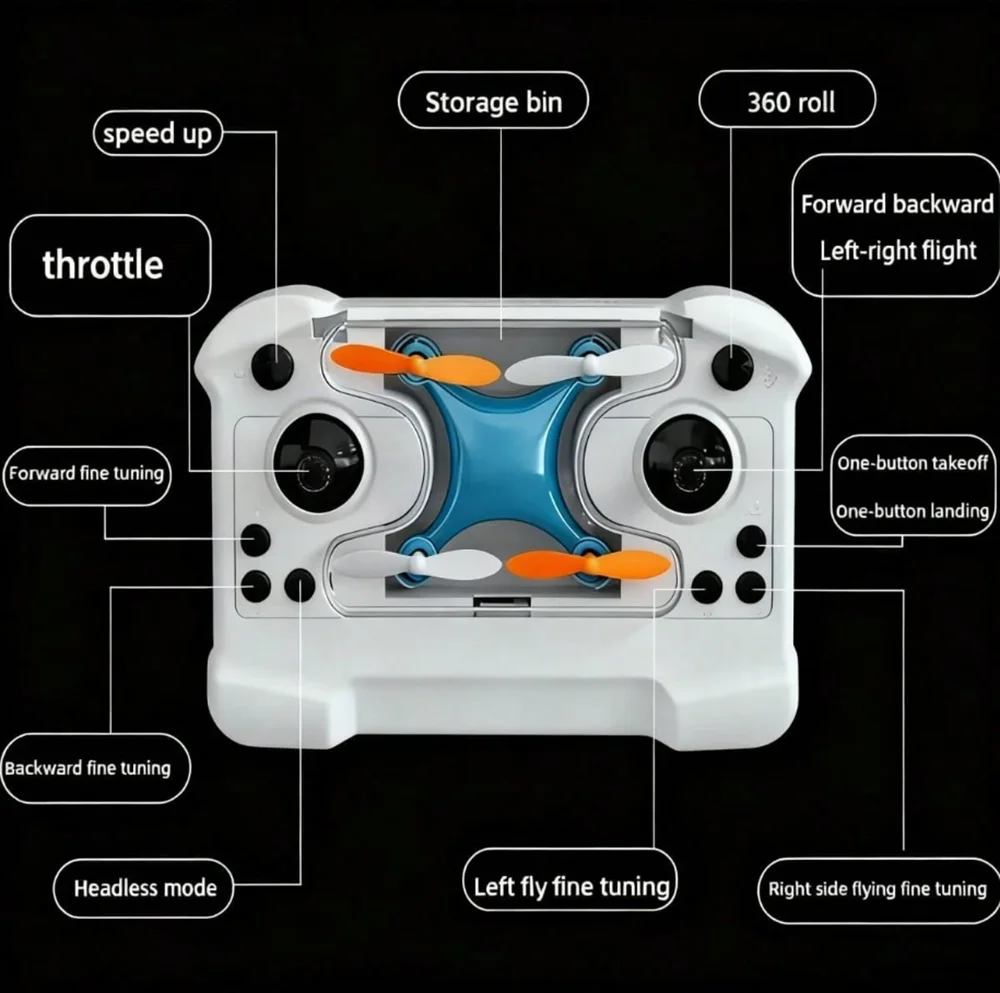 speed up

Storage bin

360 roll

throttle

Forward backward
Left-right flight

Forward fine tuning

One-button takeoff
One-button landing

Backward fine tuning

Headless mode

Left fly fine tuning

Right side flying fine tuning