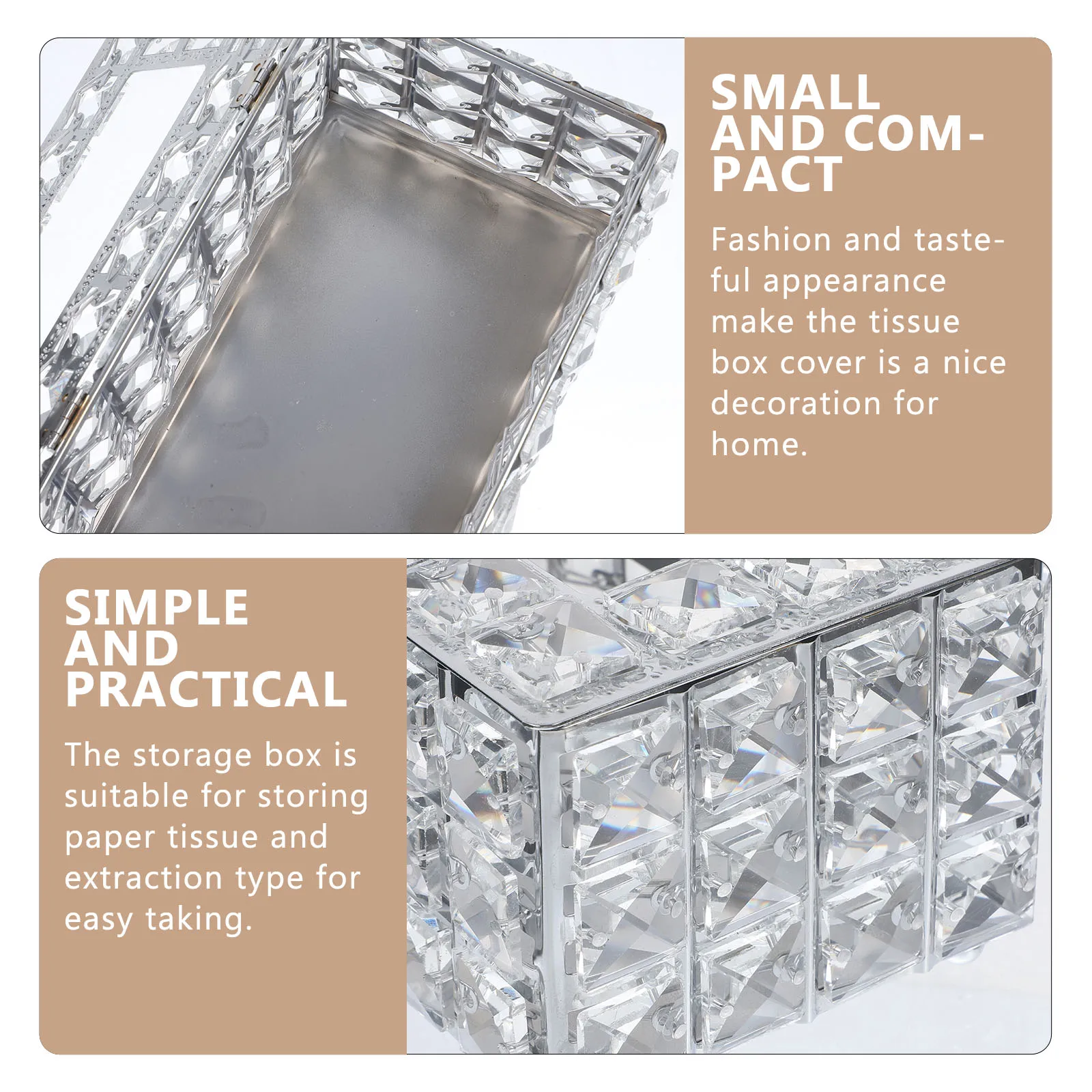 SMALL AND COMPACT

Fashion and tasteful appearance make the tissue box cover is a nice decoration for home.

SIMPLE AND PRACTICAL

The storage box is suitable for storing paper tissue and extraction type for easy taking.