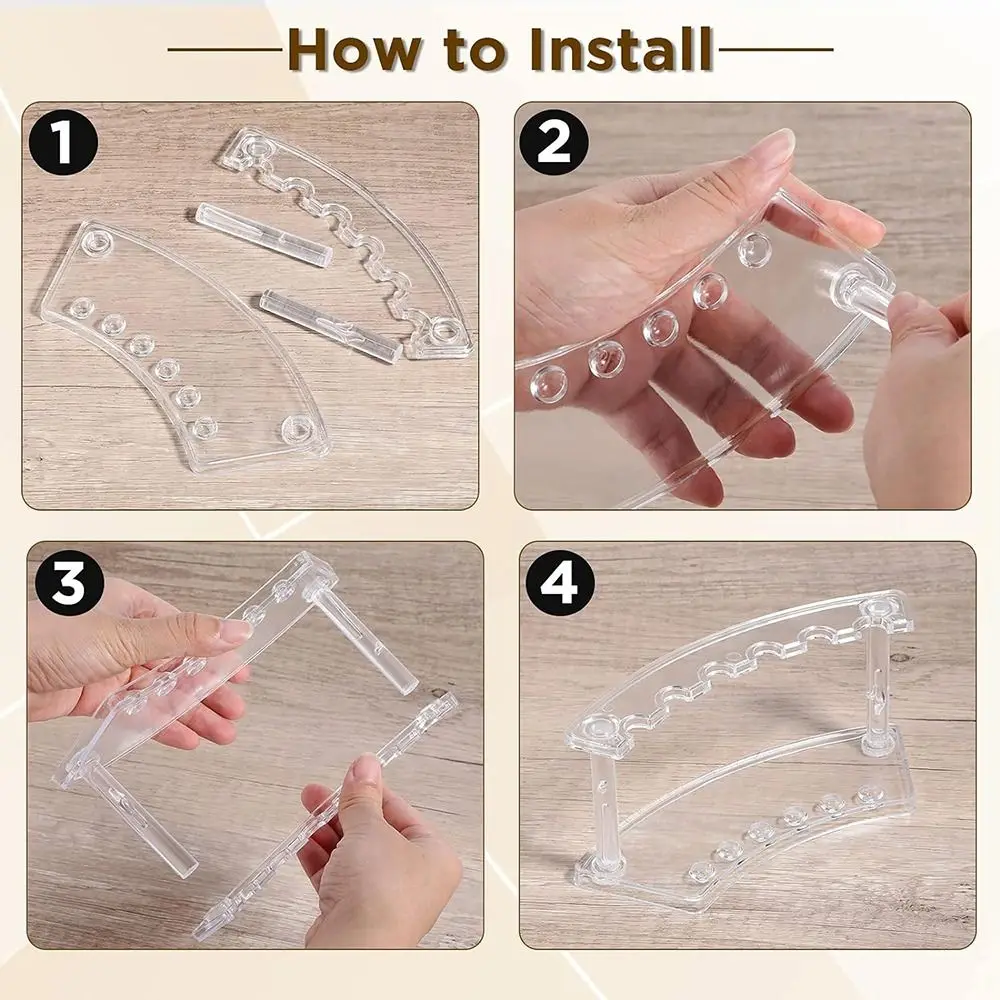 How to Install

1

2

3

4