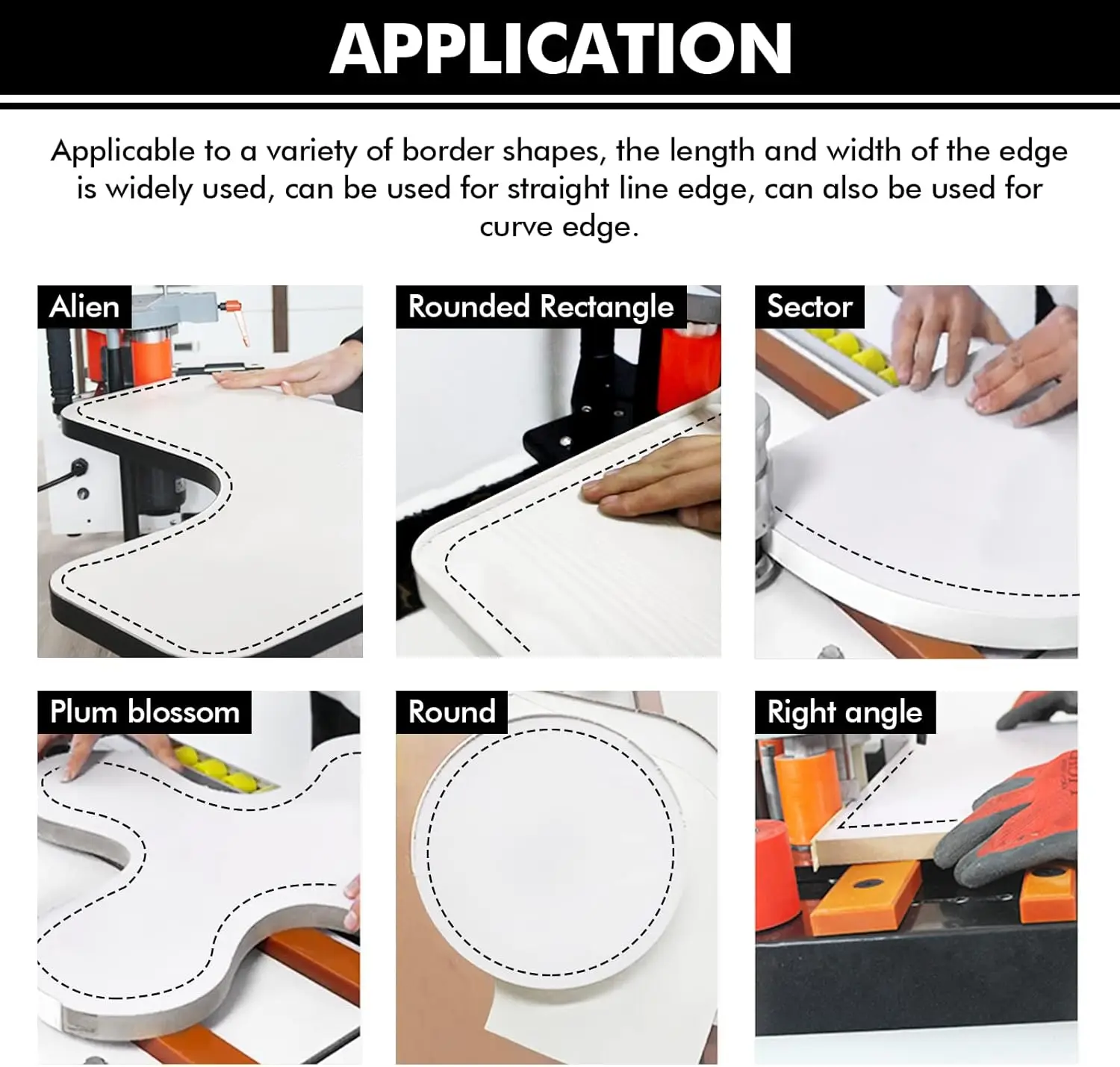 APPLICATION

Applicable to a variety of border shapes, the length and width of the edge is widely used, can be used for straight line edge, can also be used for curve edge.

Alien

Rounded Rectangle

Sector

Plum blossom

Round

Right angle