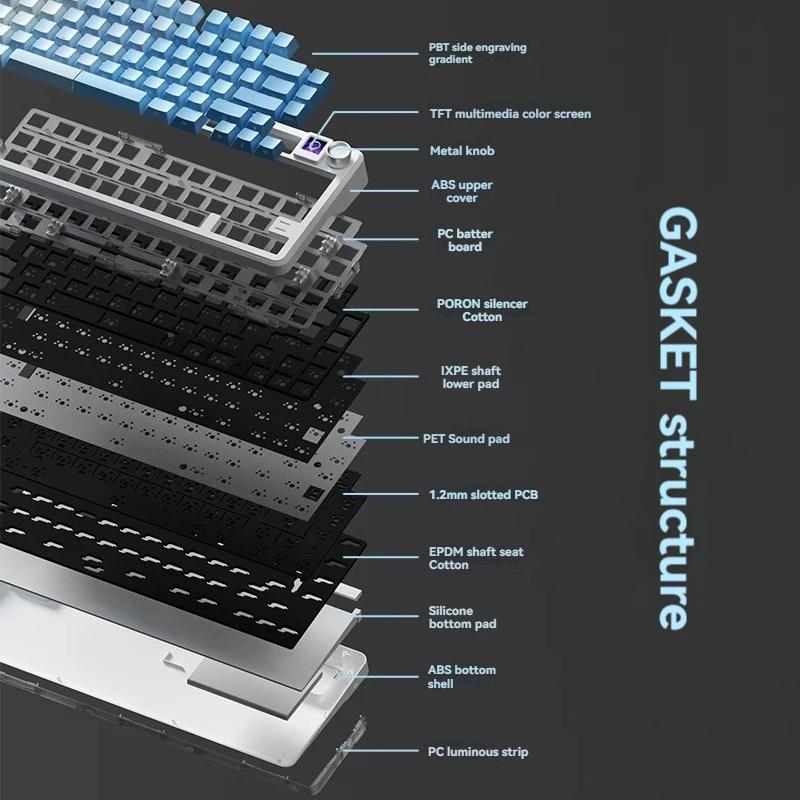 PBT side engraving gradient

TFT multimedia color screen

Metal knob

ABS upper cover

PC batter board

PORON silencer Cotton

IXPE shaft lower pad

PET Sound pad

1.2mm slotted PCB

EPDM shaft seat Cotton

Silicone bottom pad

ABS bottom shell

PC luminous strip

GASKET structure