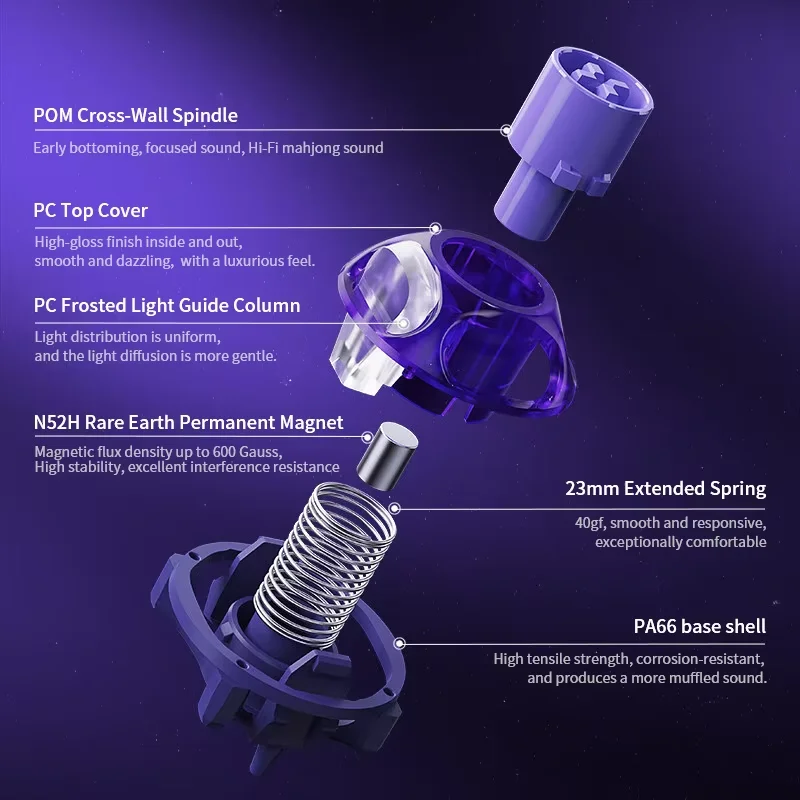 POM Cross-Wall Spindle
Early bottoming, focused sound, Hi-Fi mahjong sound

PC Top Cover
High-gloss finish inside and out, smooth and dazzling, with a luxurious feel.

PC Frosted Light Guide Column
Light distribution is uniform, and the light diffusion is more gentle.

N52H Rare Earth Permanent Magnet
Magnetic flux density up to 600 Gauss, High stability, excellent interference resistance

23mm Extended Spring
40gf, smooth and responsive, exceptionally comfortable

PA66 base shell
High tensile strength, corrosion-resistant, and produces a more muffled sound.