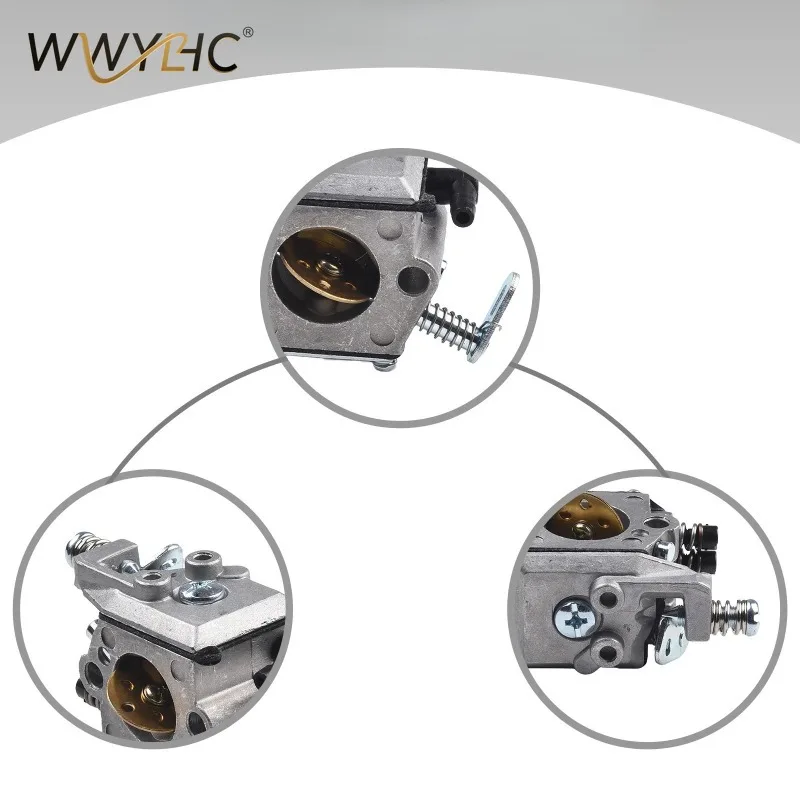 WWYLHC®