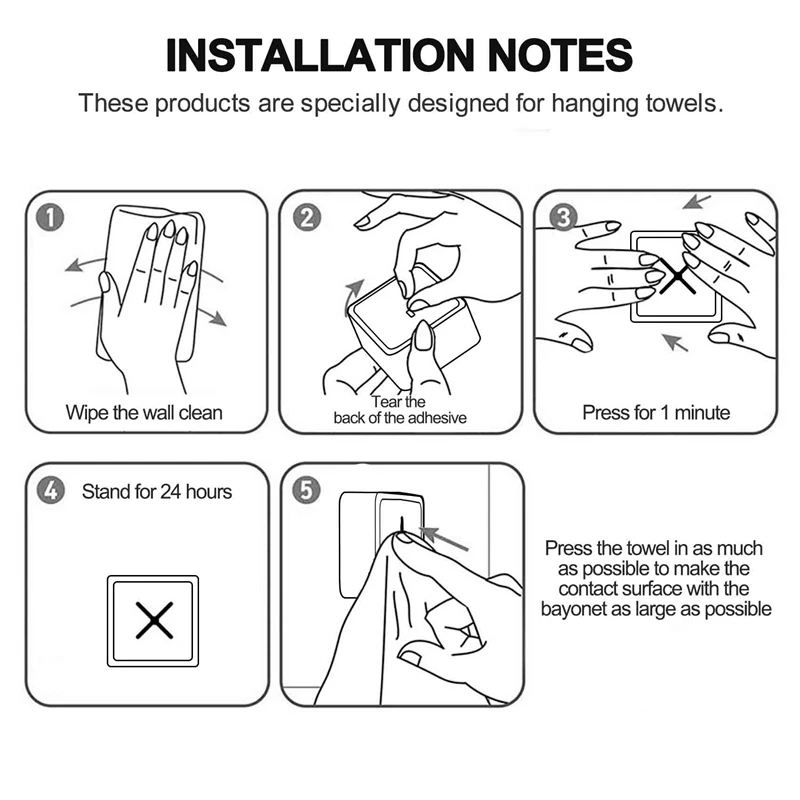 INSTALLATION NOTES

These products are specially designed for hanging towels.

1
Wipe the wall clean

2
Tear the back of the adhesive

3
Press for 1 minute

4
Stand for 24 hours

5

Press the towel in as much as possible to make the contact surface with the bayonet as large as possible