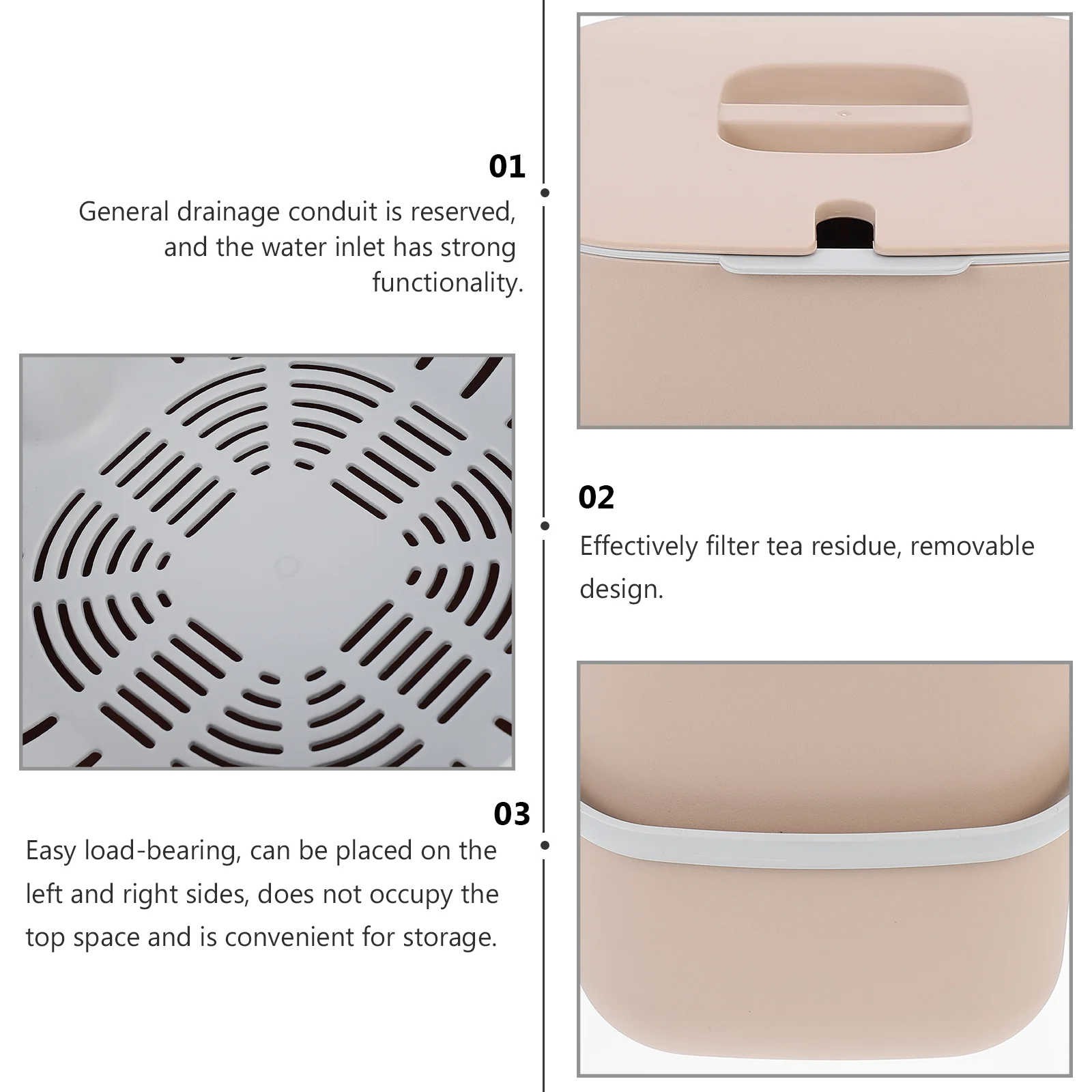 01

General drainage conduit is reserved, and the water inlet has strong functionality.

02

Effectively filter tea residue, removable design.

03

Easy load-bearing, can be placed on the left and right sides, does not occupy the top space and is convenient for storage.