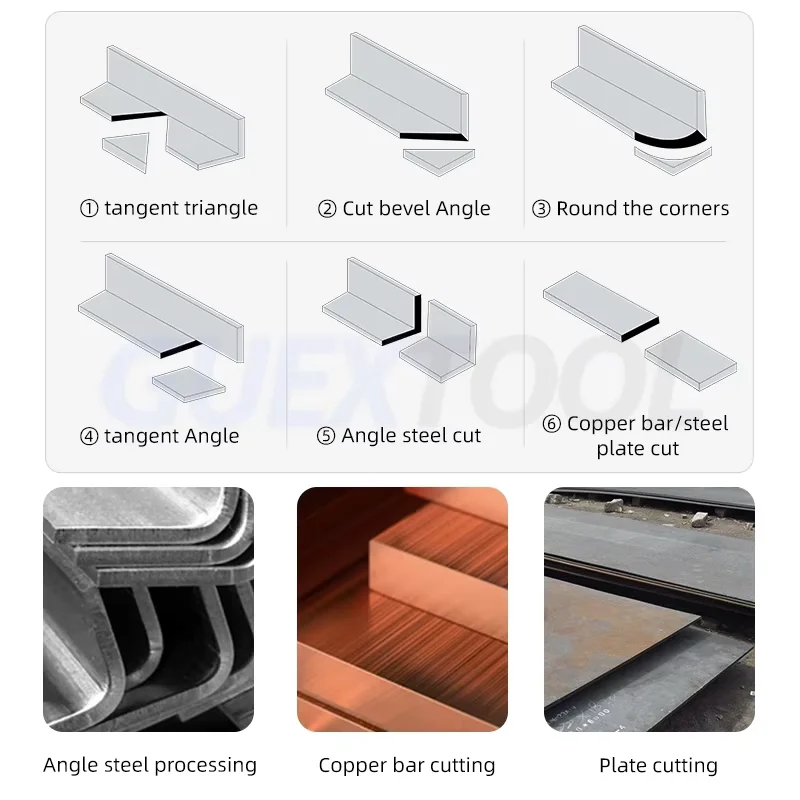 ① tangent triangle

② Cut bevel Angle

③ Round the corners

④ tangent Angle

⑤ Angle steel cut

⑥ Copper bar/steel plate cut

GUEXTOOL

Angle steel processing

Copper bar cutting

Plate cutting